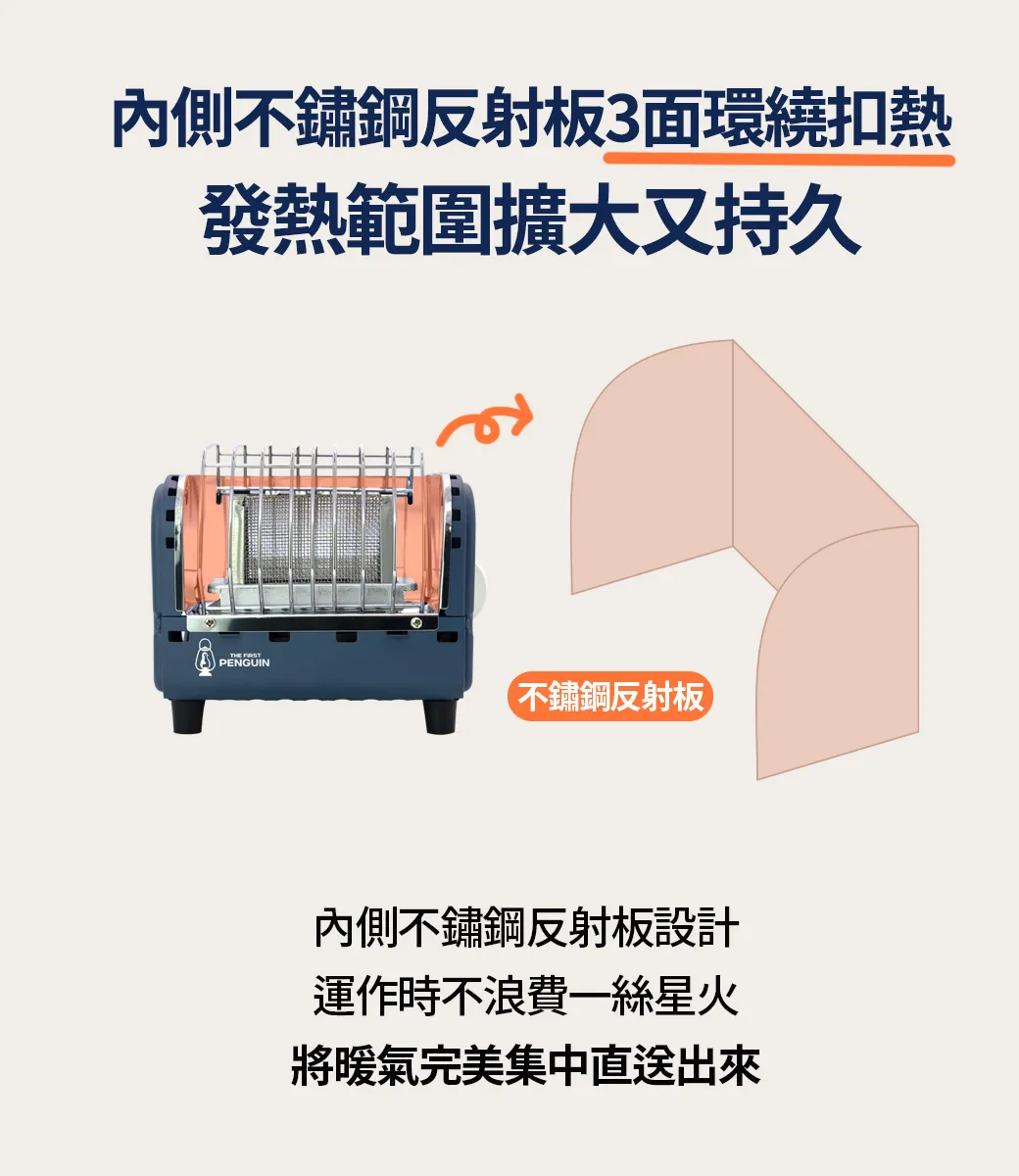 內側不鏽鋼反射板3面環繞扣熱
發熱範圍擴大又持久

THE FIRST
PENGUIN

不鏽鋼反射板

內側不鏽鋼反射板設計
運作時不浪費一絲星火
將暖氣完美集中直送出來