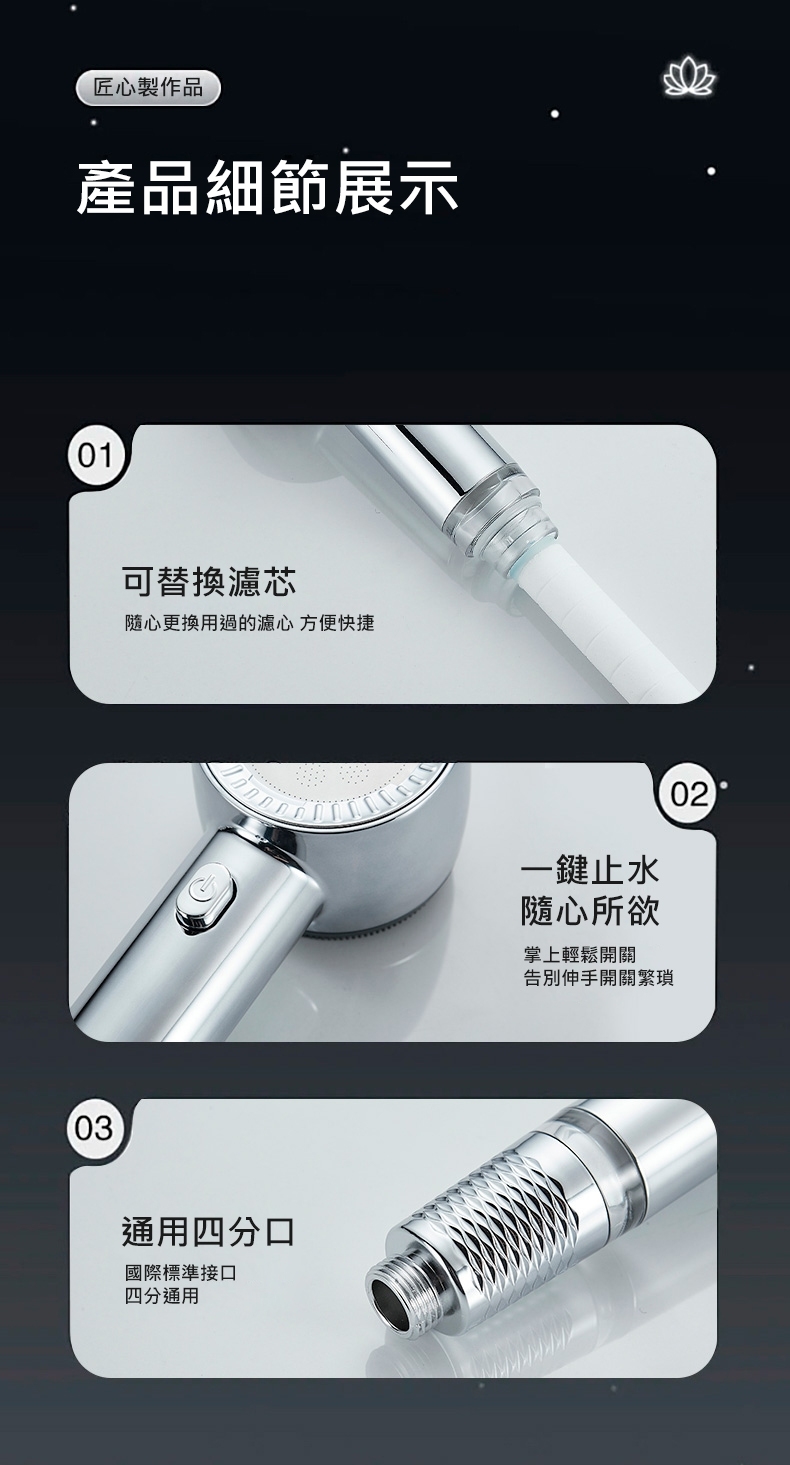 匠心製作品

產品細節展示

01

可替換濾芯

隨心更換用過的濾心 方便快捷

02

一鍵止水
隨心所欲

掌上輕鬆開關
告別伸手開關繁瑣

03

通用四分口

國際標準接口
四分通用