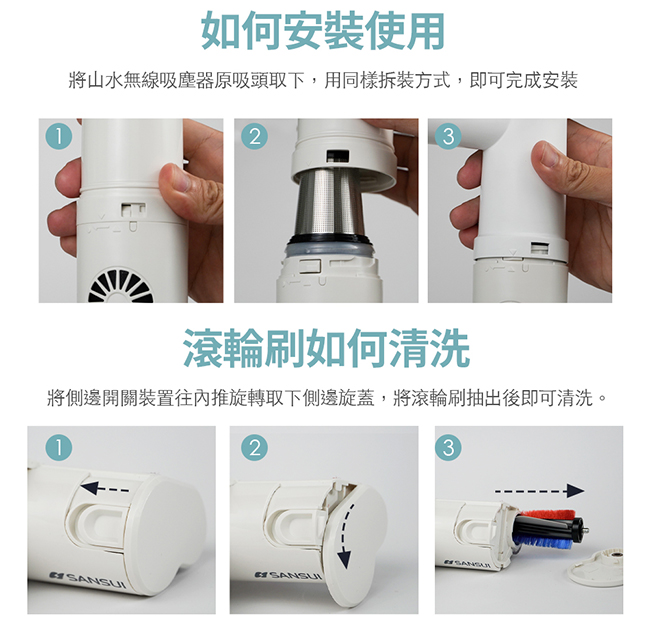 如何安裝使用

將山水無線吸塵器原吸頭取下，用同樣拆裝方式，即可完成安裝

1

2

3

滾輪刷如何清洗

將側邊開關裝置往內推旋轉取下側邊旋蓋，將滾輪刷抽出後即可清洗。

1

SANSUI

2

SANSUI

3

SANSUI