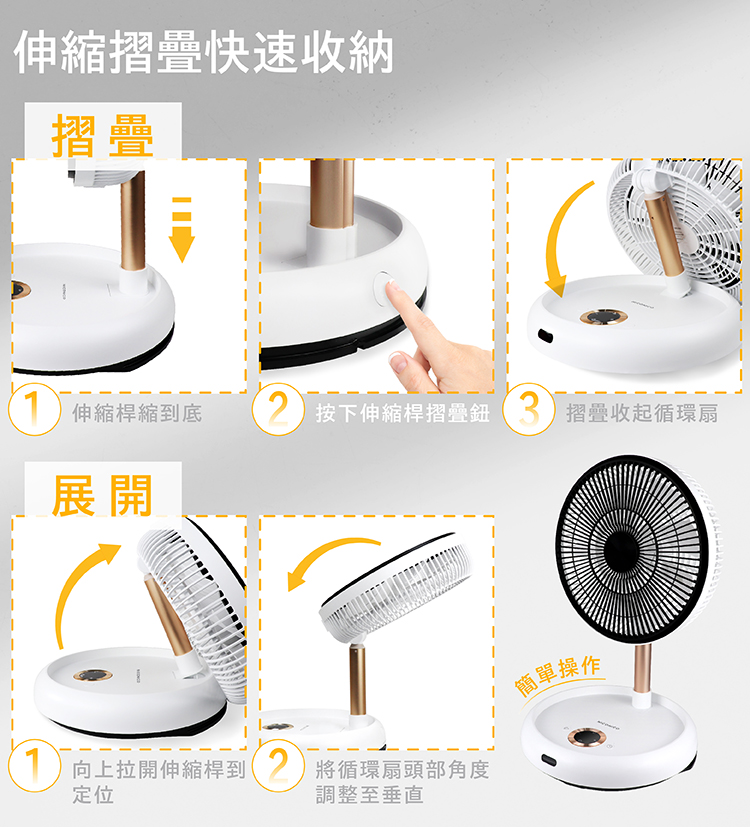 伸縮摺疊快速收納

摺疊

1 伸縮桿縮到底

2 按下伸縮桿摺疊鈕

3 摺疊收起循環扇

展開

1 向上拉開伸縮桿到定位

2 將循環扇頭部角度調整至垂直

簡單操作