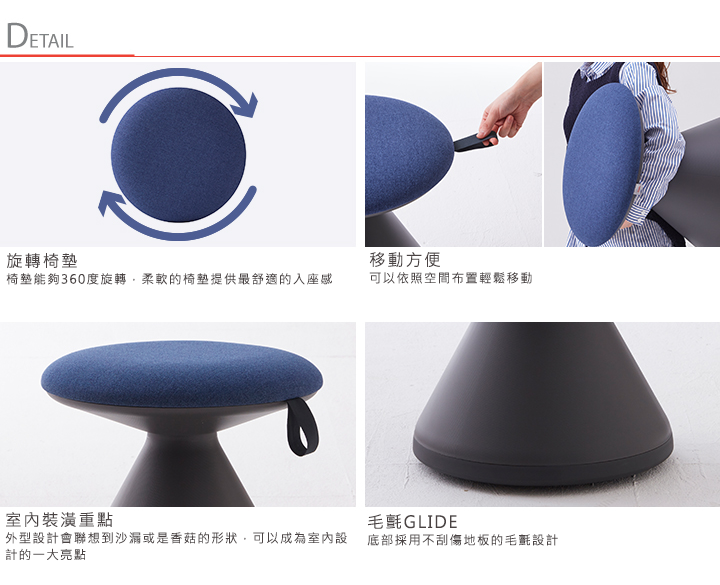 DETAIL

旋轉椅墊
椅墊能夠360度旋轉，柔軟的椅墊提供最舒適的入座感

移動方便
可以依照空間布置輕鬆移動

室內裝潢重點
外型設計會聯想到沙漏或是香菇的形狀，可以成為室內設計的一大亮點

毛氈GLIDE
底部採用不刮傷地板的毛氈設計