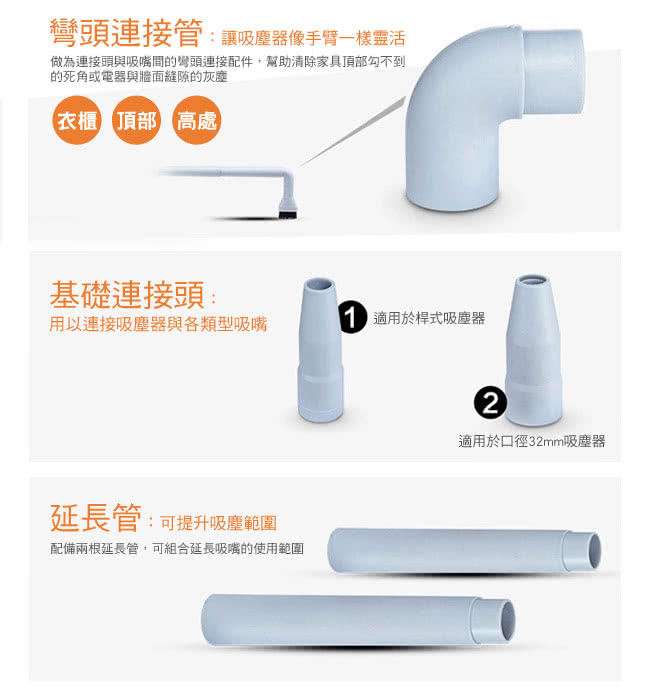 彎頭連接管：讓吸塵器像手臂一樣靈活

做為連接頭與吸嘴間的彎頭連接配件，幫助清除家具頂部勾不到的死角或電器與牆面縫隙的灰塵

衣櫃 頂部 高處

基礎連接頭：

用以連接吸塵器與各類型吸嘴

1 適用於桿式吸塵器

2

適用於口徑32mm吸塵器

延長管：可提升吸塵範圍

配備兩根延長管，可組合延長吸嘴的使用範圍