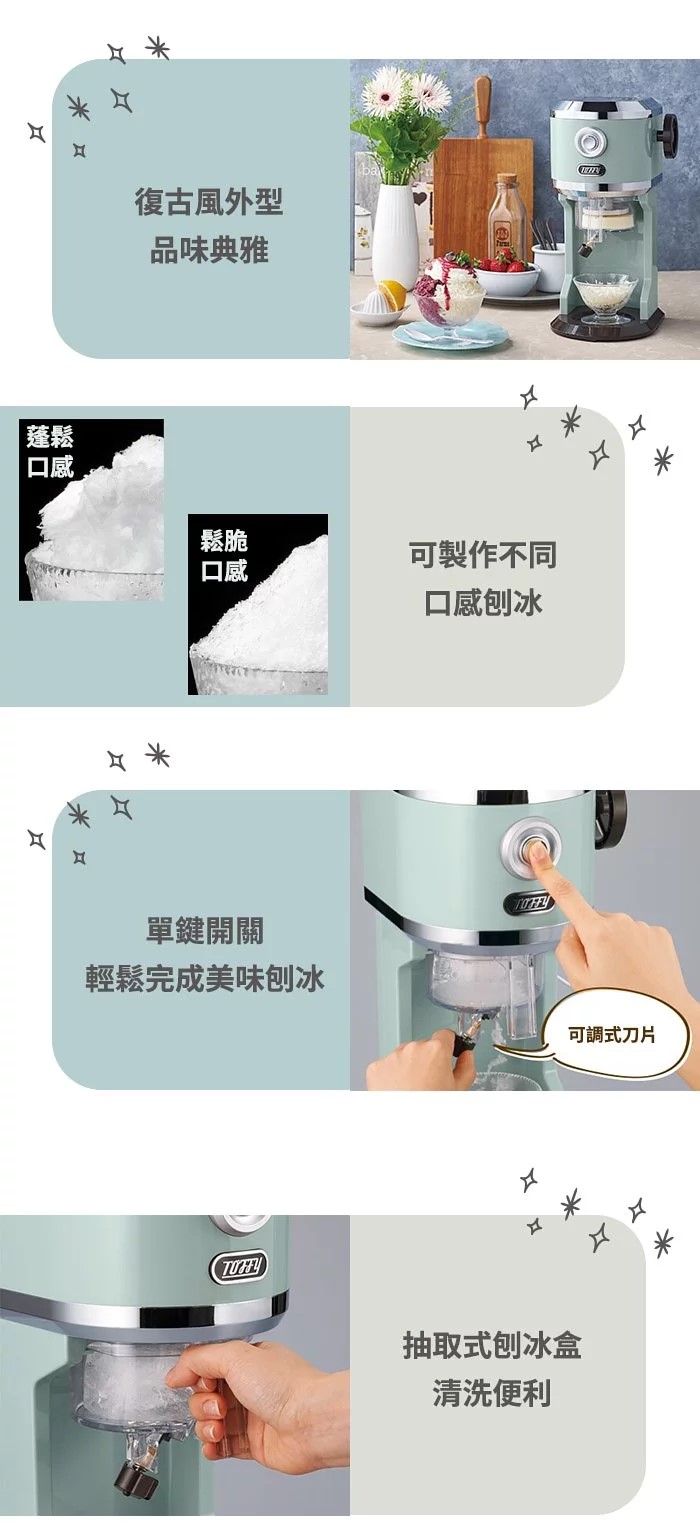 復古風外型
品味典雅

Toffy

蓬鬆
口感

鬆脆
口感

可製作不同
口感刨冰

單鍵開關
輕鬆完成美味刨冰

Toffy

可調式刀片

Toffy

抽取式刨冰盒
清洗便利