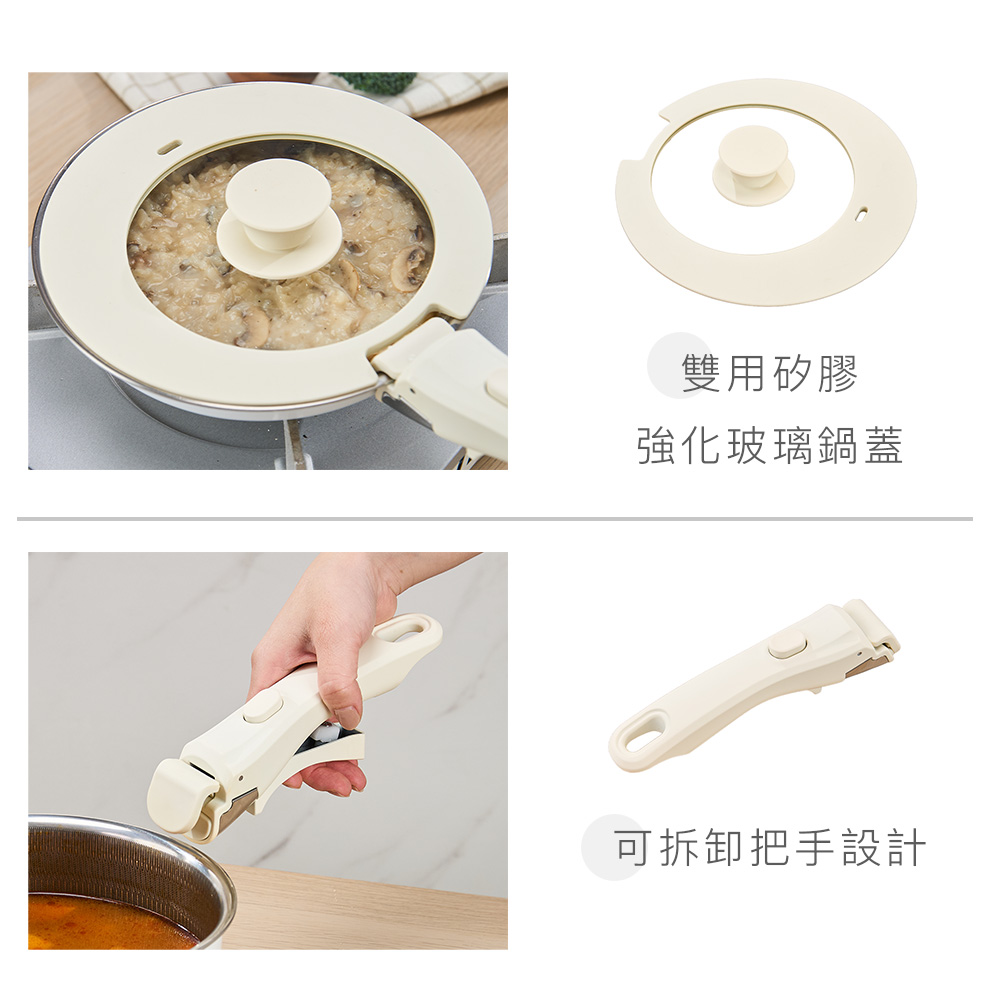 雙用矽膠
強化玻璃鍋蓋

可拆卸把手設計