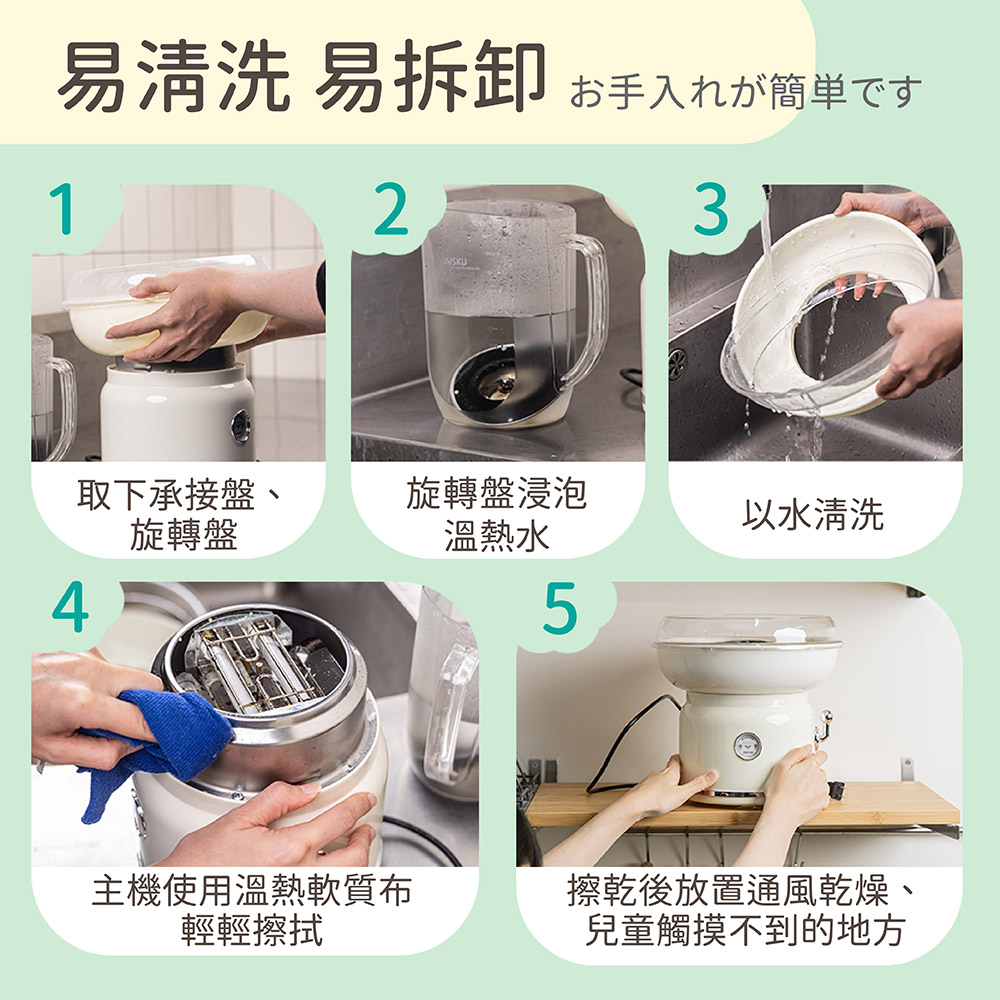 易清洗 易拆卸 お手入れが簡単です

1
取下承接盤、旋轉盤

2
旋轉盤浸泡溫熱水

3
以水清洗

4
主機使用溫熱軟質布輕輕擦拭

5
擦乾後放置通風乾燥、兒童觸摸不到的地方