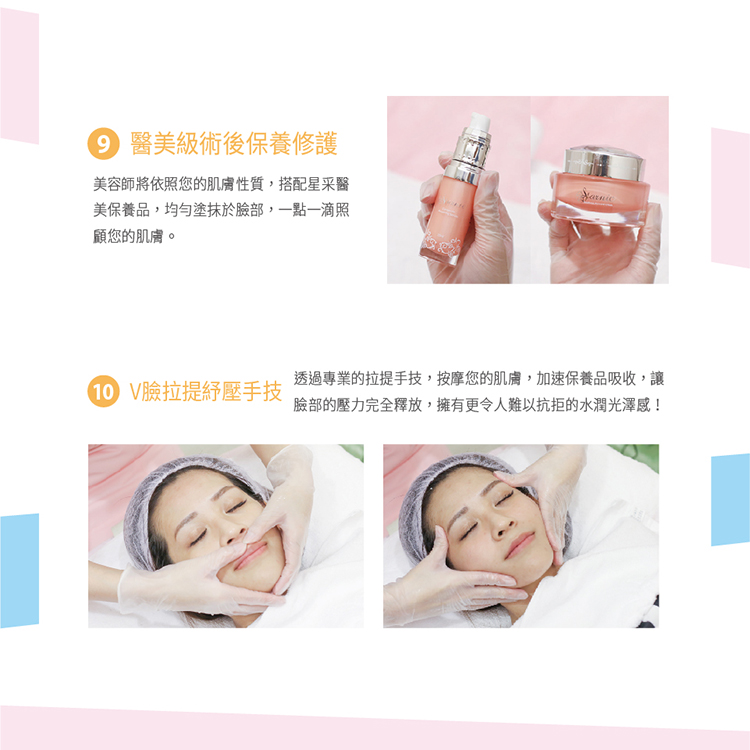 9 醫美級術後保養修護

美容師將依照您的肌膚性質，搭配星采醫美保養品，均勻塗抹於臉部，一點一滴照顧您的肌膚。

Starnic

Starnic

10 V臉拉提紓壓手技

透過專業的拉提手技，按摩您的肌膚，加速保養品吸收，讓臉部的壓力完全釋放，擁有更令人難以抗拒的水潤光澤感！