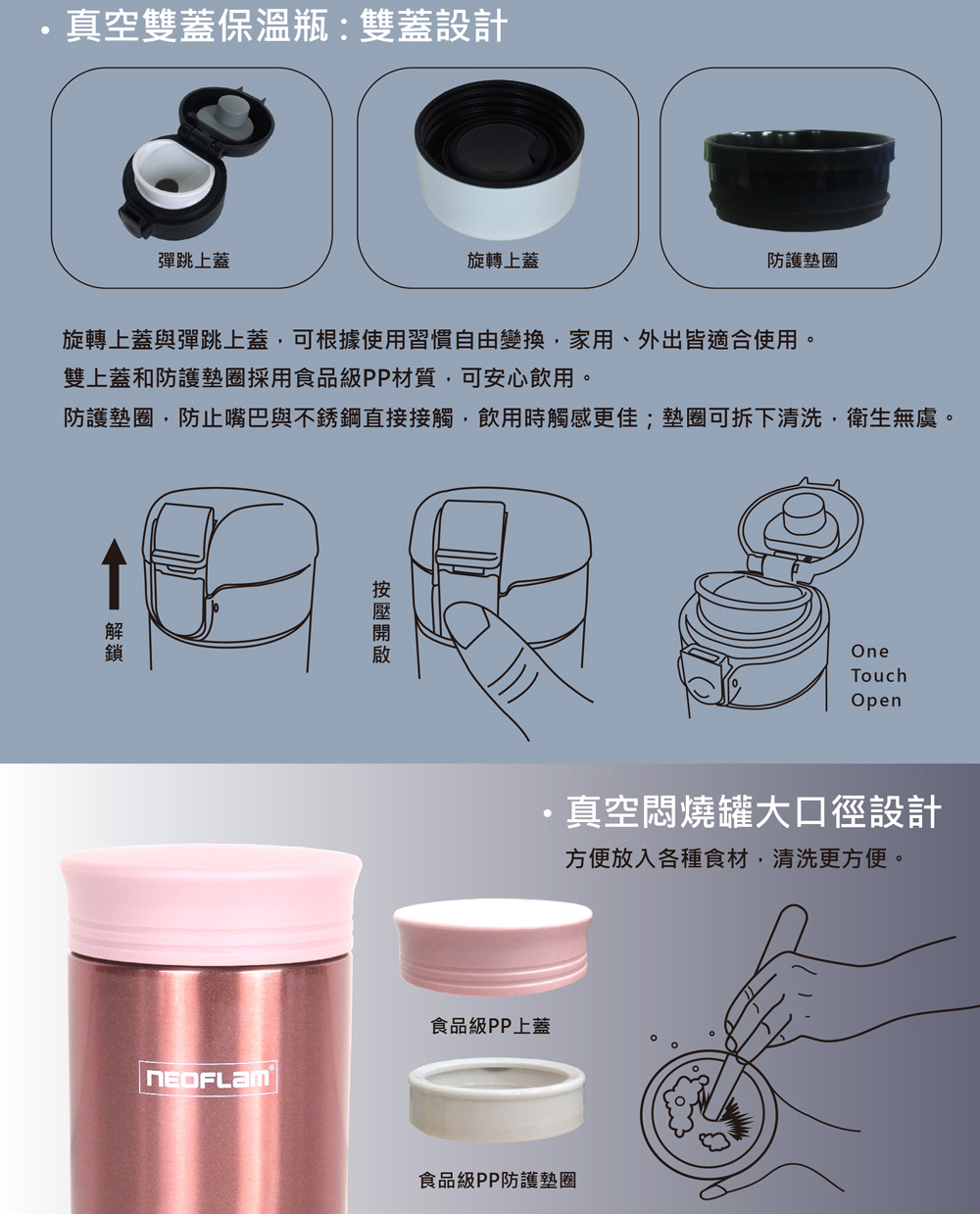 · 真空雙蓋保溫瓶：雙蓋設計

彈跳上蓋

旋轉上蓋

防護墊圈

旋轉上蓋與彈跳上蓋，可根據使用習慣自由變換，家用、外出皆適合使用。
雙上蓋和防護墊圈採用食品級PP材質，可安心飲用。
防護墊圈，防止嘴巴與不銹鋼直接接觸，飲用時觸感更佳；墊圈可拆下清洗，衛生無虞。

解鎖

按壓開啟

One Touch Open

· 真空悶燒罐大口徑設計
方便放入各種食材，清洗更方便。

NEOFLAM

食品級PP上蓋

食品級PP防護墊圈