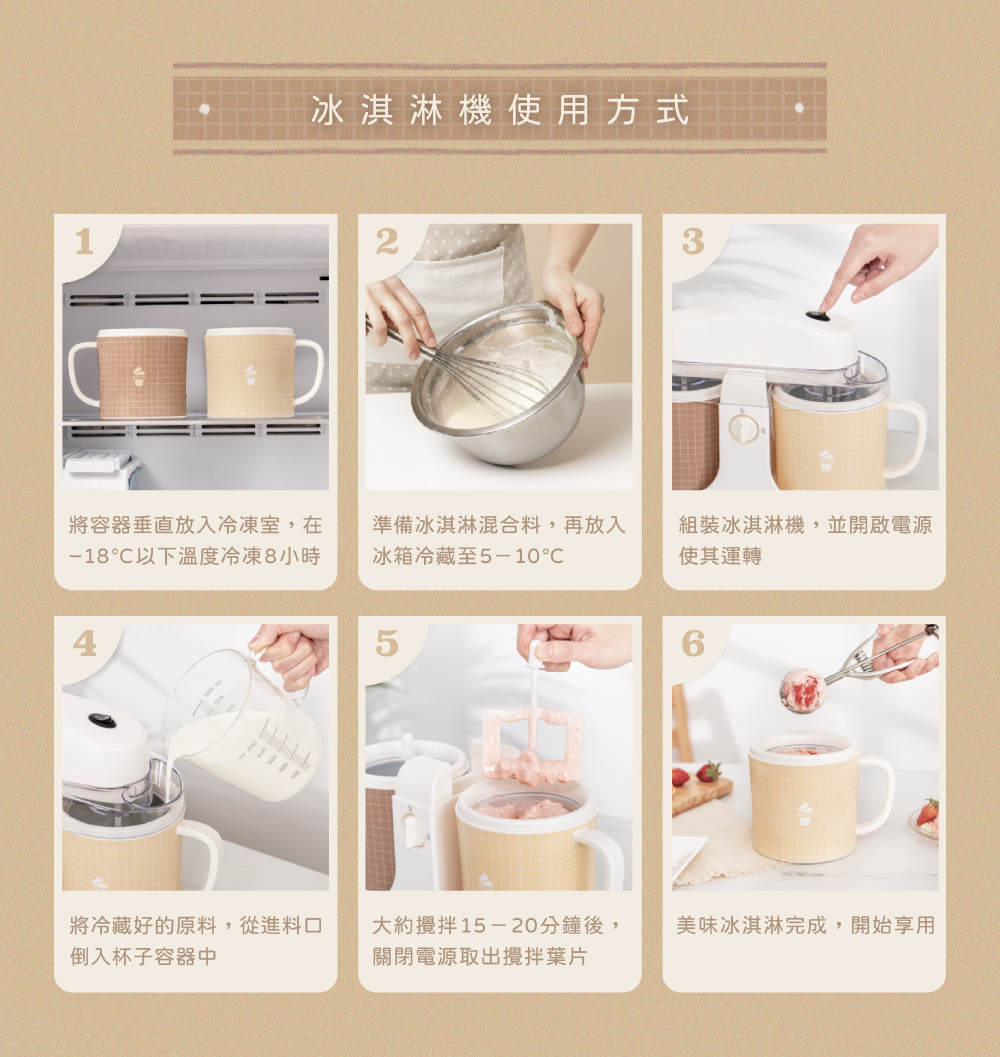 冰淇淋機使用方式

1
將容器垂直放入冷凍室，在−18°C以下溫度冷凍8小時

2
準備冰淇淋混合料，再放入冰箱冷藏至5－10°C

3
組裝冰淇淋機，並開啟電源使其運轉

4
將冷藏好的原料，從進料口倒入杯子容器中

5
大約攪拌15－20分鐘後，關閉電源取出攪拌葉片

6
美味冰淇淋完成，開始享用