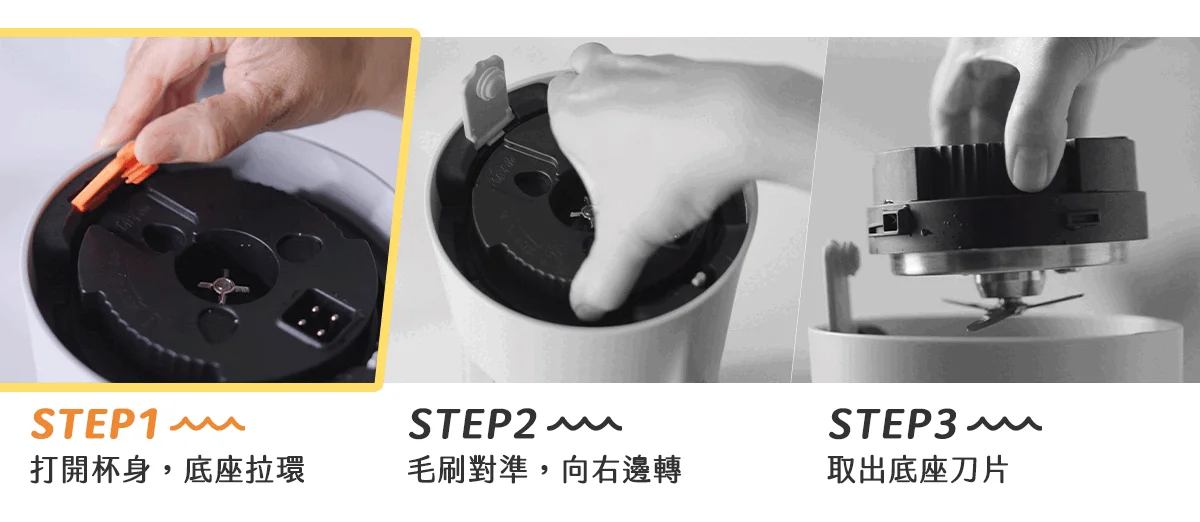 STEP1
打開杯身，底座拉環

STEP2
毛刷對準，向右邊轉

STEP3
取出底座刀片