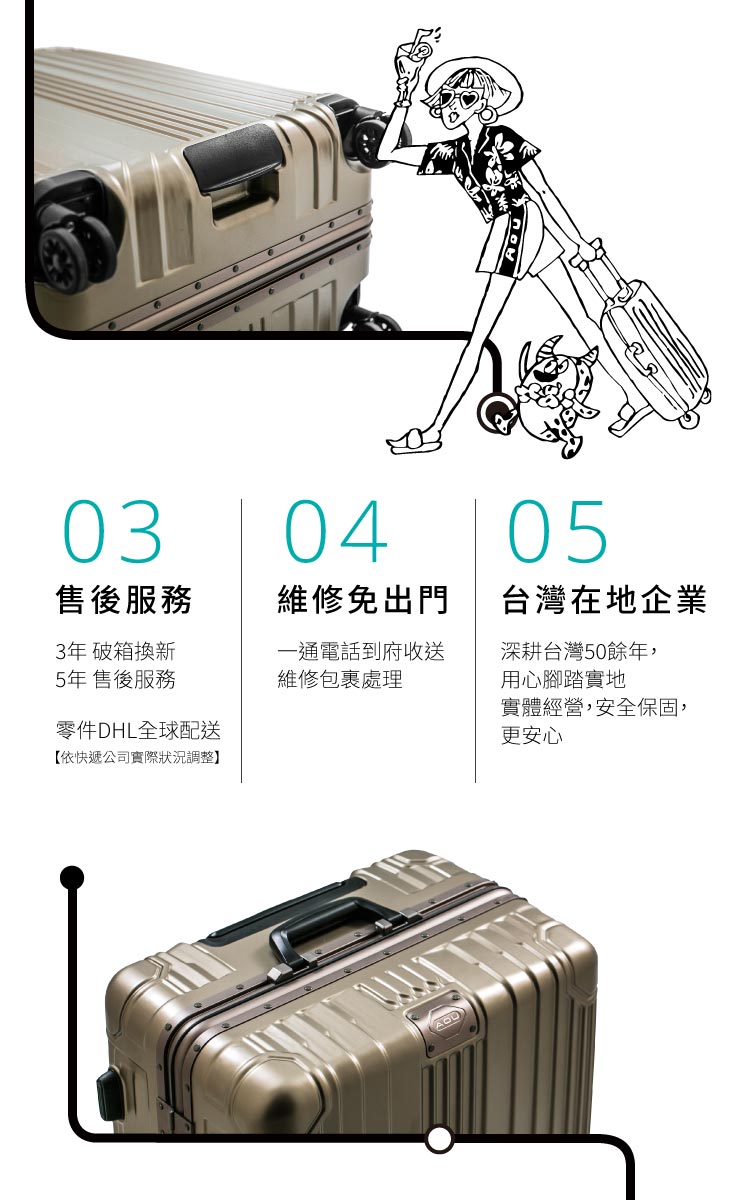 AOU

03
售後服務
3年 破箱換新
5年 售後服務

零件DHL全球配送
【依快遞公司實際狀況調整】

04
維修免出門
一通電話到府收送
維修包裹處理

05
台灣在地企業
深耕台灣50餘年，
用心腳踏實地
實體經營，安全保固，
更安心

AOU