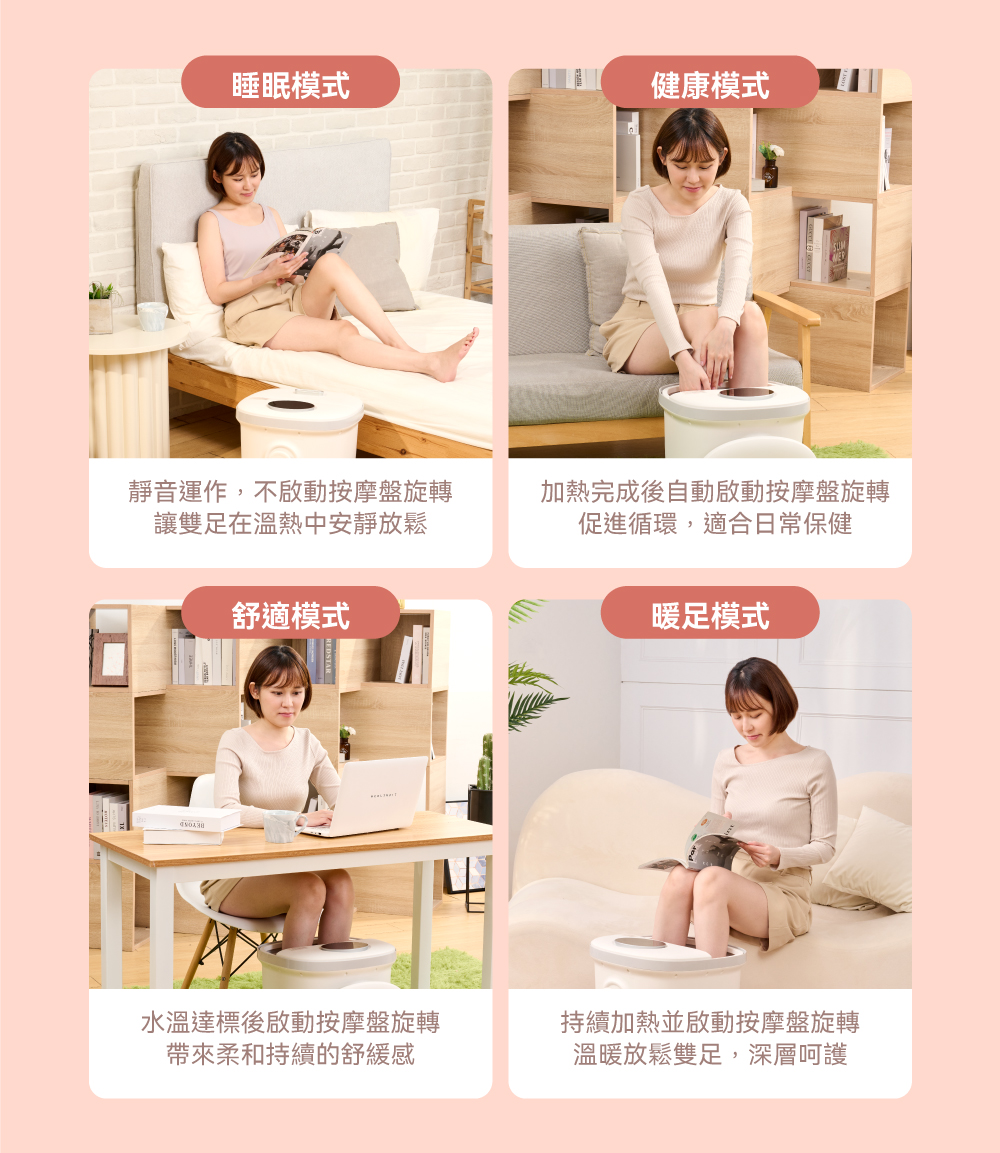 睡眠模式

靜音運作，不啟動按摩盤旋轉
讓雙足在溫熱中安靜放鬆

健康模式

加熱完成後自動啟動按摩盤旋轉
促進循環，適合日常保健

舒適模式

水溫達標後啟動按摩盤旋轉
帶來柔和持續的舒緩感

暖足模式

持續加熱並啟動按摩盤旋轉
溫暖放鬆雙足，深層呵護