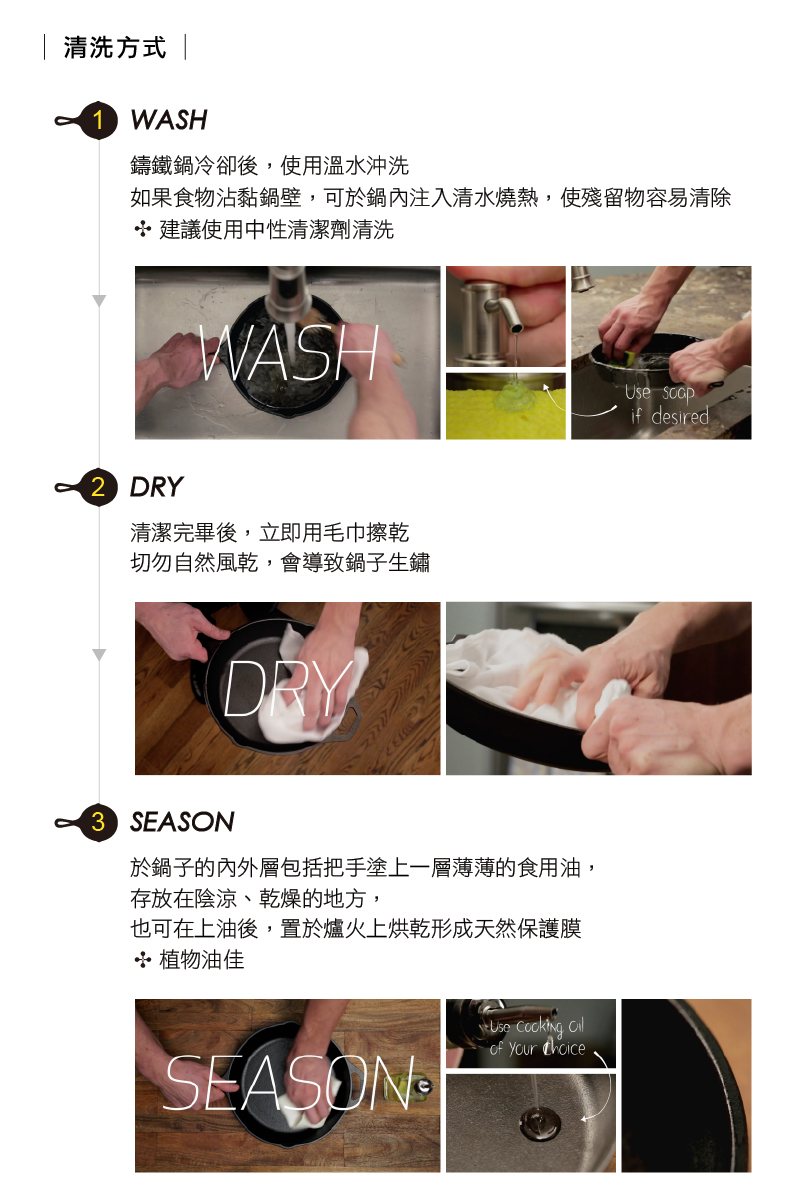 清洗方式

1 WASH

鑄鐵鍋冷卻後，使用溫水沖洗
如果食物沾黏鍋壁，可於鍋內注入清水燒熱，使殘留物容易清除
✣ 建議使用中性清潔劑清洗

WASH

Use soap if desired

2 DRY

清潔完畢後，立即用毛巾擦乾
切勿自然風乾，會導致鍋子生鏽

DRY

3 SEASON

於鍋子的內外層包括把手塗上一層薄薄的食用油，
存放在陰涼、乾燥的地方，
也可在上油後，置於爐火上烘乾形成天然保護膜
✣ 植物油佳

SEASON

Use Cooking Oil of Your Choice