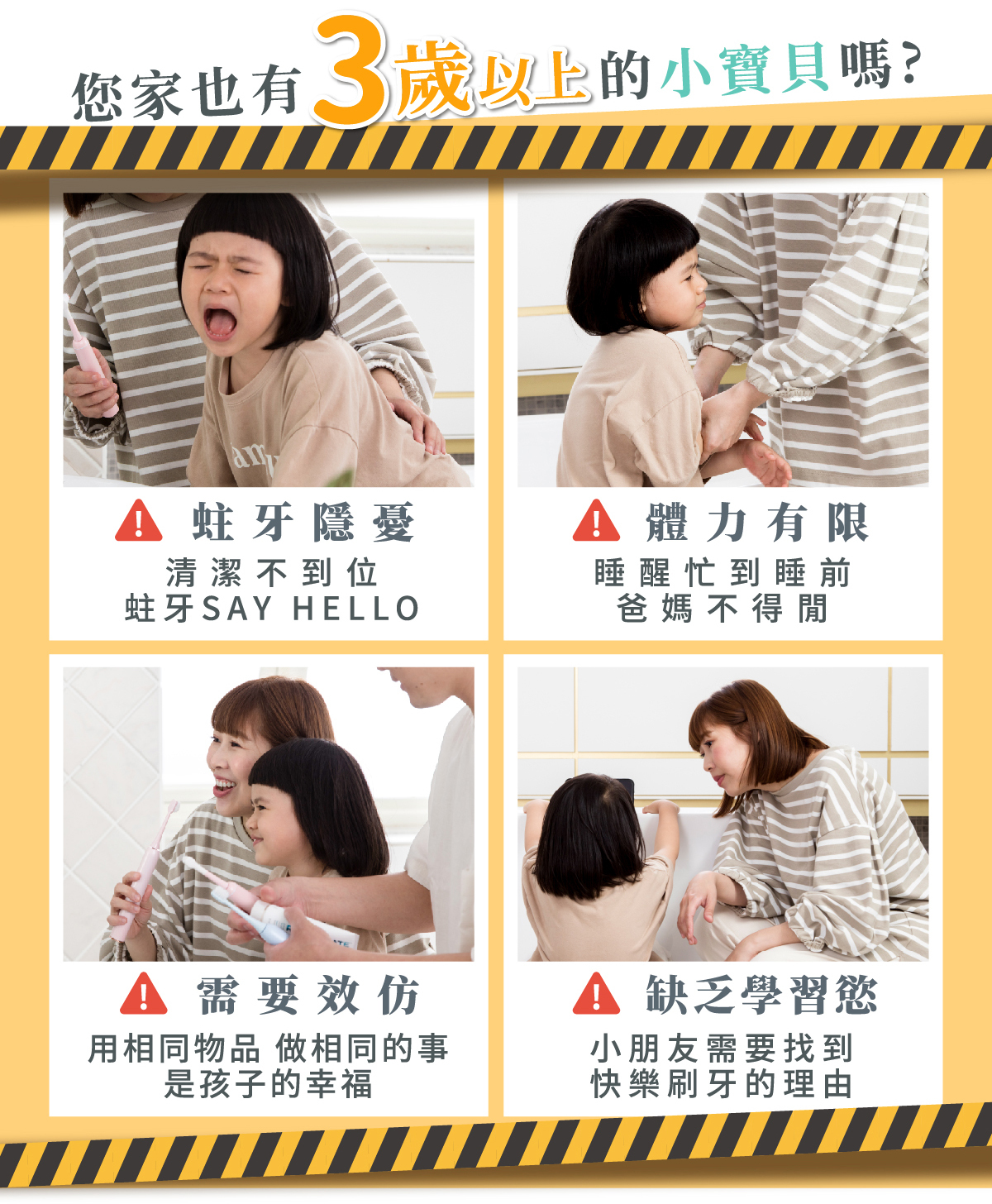 您家也有3歲以上的小寶貝嗎?

蛀牙隱憂
清潔不到位
蛀牙SAY HELLO

體力有限
睡醒忙到睡前
爸媽不得閒

需要效仿
用相同物品 做相同的事
是孩子的幸福

缺乏學習慾
小朋友需要找到
快樂刷牙的理由