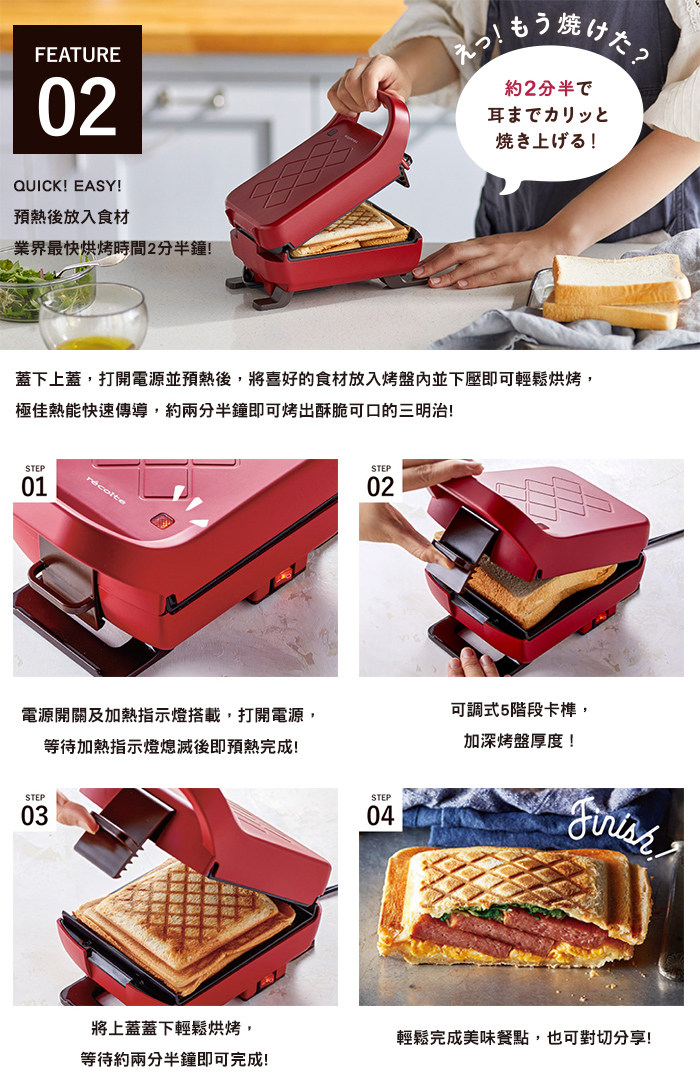 FEATURE
02

QUICK! EASY!
預熱後放入食材
業界最快烘烤時間2分半鐘!

えっ! もう焼けた?

約2分半で
耳までカリッと
焼き上げる!

蓋下上蓋，打開電源並預熱後，將喜好的食材放入烤盤內並下壓即可輕鬆烘烤，
極佳熱能快速傳導，約兩分半鐘即可烤出酥脆可口的三明治!

STEP
01

récolte

電源開關及加熱指示燈搭載，打開電源，
等待加熱指示燈熄滅後即預熱完成!

STEP
02

可調式5階段卡榫，
加深烤盤厚度!

STEP
03

將上蓋蓋下輕鬆烘烤，
等待約兩分半鐘即可完成!

STEP
04

Finish!

輕鬆完成美味餐點，也可對切分享!