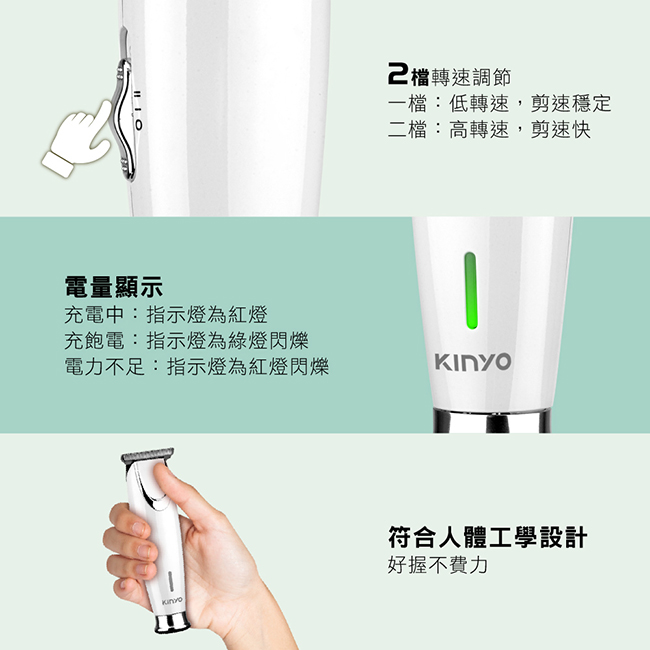 II
I
O

2檔轉速調節
一檔：低轉速，剪速穩定
二檔：高轉速，剪速快

電量顯示
充電中：指示燈為紅燈
充飽電：指示燈為綠燈閃爍
電力不足：指示燈為紅燈閃爍

KINYO

KINYO

符合人體工學設計
好握不費力