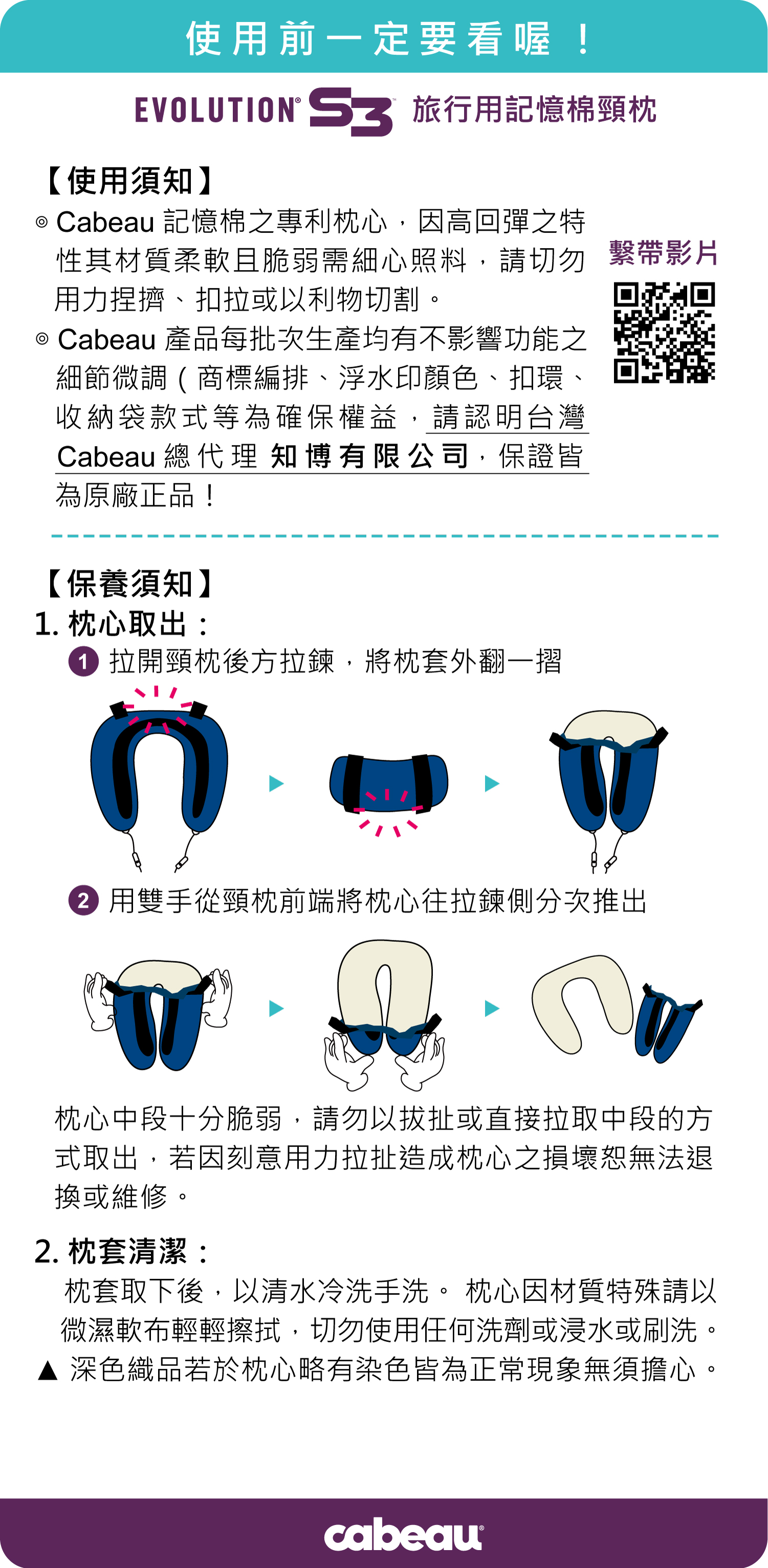 使用前一定要看喔！

EVOLUTION® S3™ 旅行用記憶棉頸枕

【使用須知】

◎ Cabeau 記憶棉之專利枕心，因高回彈之特性其材質柔軟且脆弱需細心照料，請切勿用力捏擠、扣拉或以利物切割。

◎ Cabeau 產品每批次生產均有不影響功能之細節微調（商標編排、浮水印顏色、扣環、收納袋款式等為確保權益，請認明台灣 Cabeau 總代理 知博有限公司，保證皆為原廠正品！

繫帶影片

【保養須知】

1. 枕心取出：

1 拉開頸枕後方拉鍊，將枕套外翻一摺

2 用雙手從頸枕前端將枕心往拉鍊側分次推出

枕心中段十分脆弱，請勿以拔扯或直接拉取中段的方式取出，若因刻意用力拉扯造成枕心之損壞恕無法退換或維修。

2. 枕套清潔：

枕套取下後，以清水冷洗手洗。 枕心因材質特殊請以微濕軟布輕輕擦拭，切勿使用任何洗劑或浸水或刷洗。

▲ 深色織品若於枕心略有染色皆為正常現象無須擔心。

cabeau®