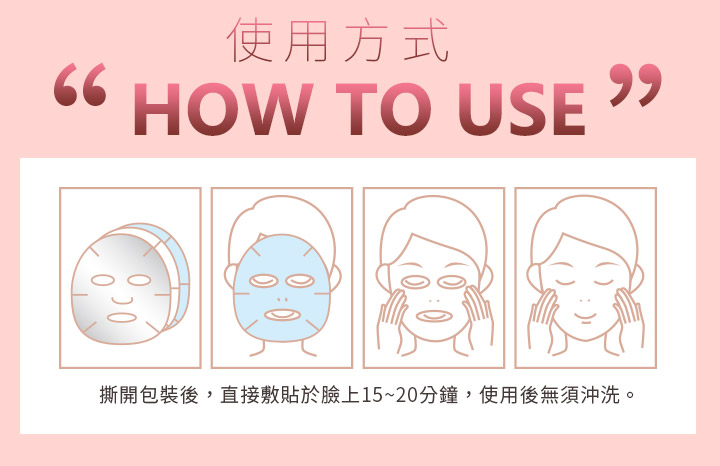 使用方式

“ HOW TO USE ”

撕開包裝後，直接敷貼於臉上15~20分鐘，使用後無須沖洗。