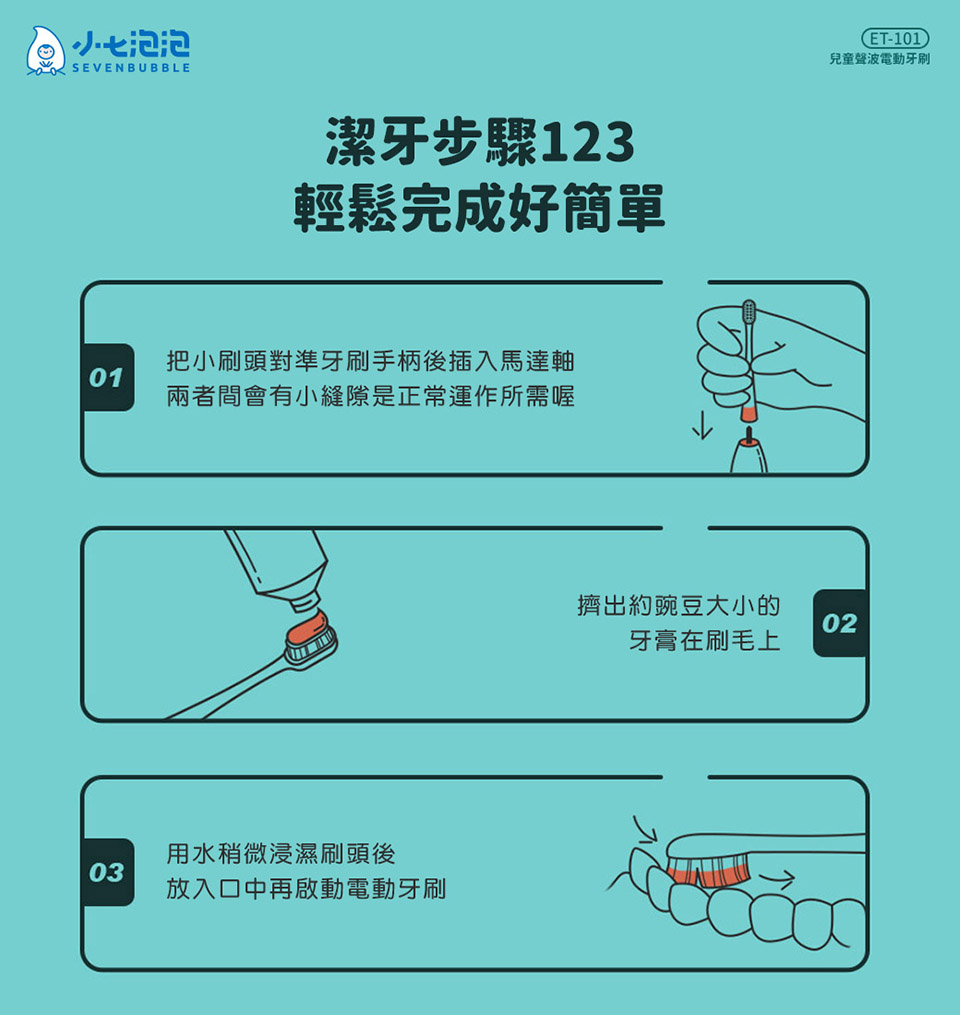 小七泡泡
SEVENBUBBLE

ET-101
兒童聲波電動牙刷

潔牙步驟123
輕鬆完成好簡單

01
把小刷頭對準牙刷手柄後插入馬達軸
兩者間會有小縫隙是正常運作所需喔

02
擠出約豌豆大小的
牙膏在刷毛上

03
用水稍微浸濕刷頭後
放入口中再啟動電動牙刷