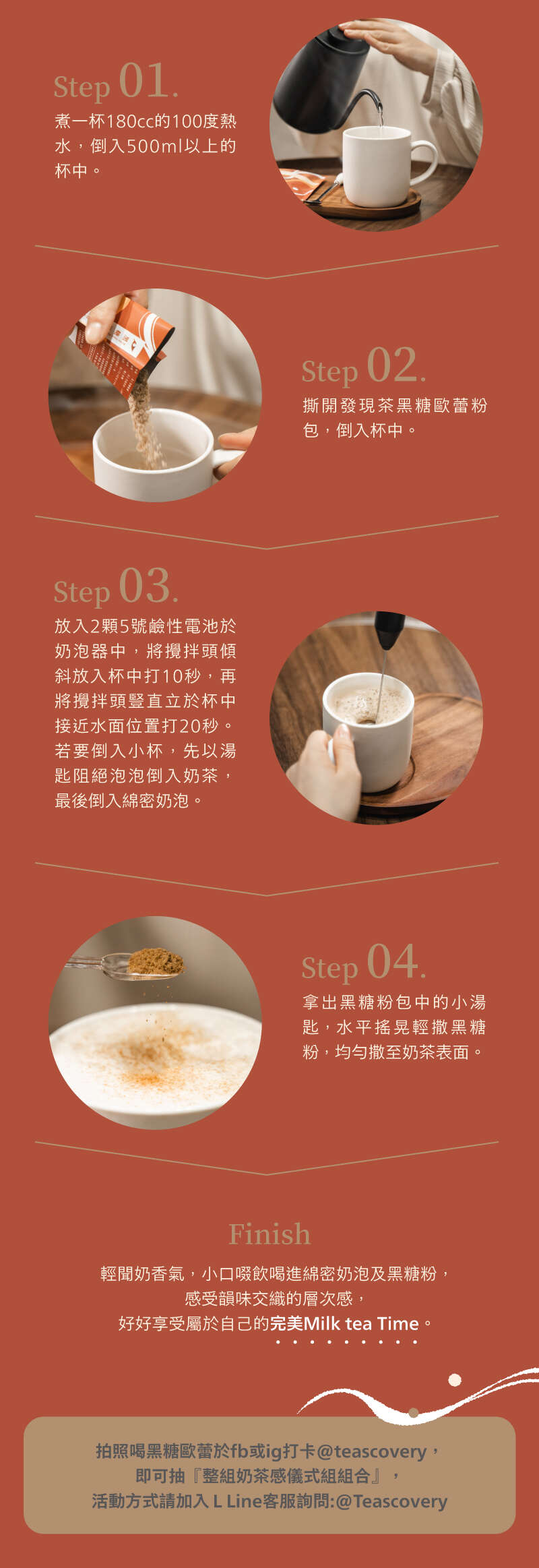 Step 01.
煮一杯180cc的100度熱水，倒入500ml以上的杯中。

Step 02.
撕開發現茶黑糖歐蕾粉包，倒入杯中。

Step 03.
放入2顆5號鹼性電池於奶泡器中，將攪拌頭傾斜放入杯中打10秒，再將攪拌頭豎直立於杯中接近水面位置打20秒。若要倒入小杯，先以湯匙阻絕泡泡倒入奶茶，最後倒入綿密奶泡。

Step 04.
拿出黑糖粉包中的小湯匙，水平搖晃輕撒黑糖粉，均勻撒至奶茶表面。

Finish
輕聞奶香氣，小口啜飲喝進綿密奶泡及黑糖粉，
感受韻味交織的層次感，
好好享受屬於自己的完美Milk tea Time。

拍照喝黑糖歐蕾於fb或ig打卡@teascovery，
即可抽『整組奶茶感儀式組組合』，
活動方式請加入 L Line客服詢問:@Teascovery