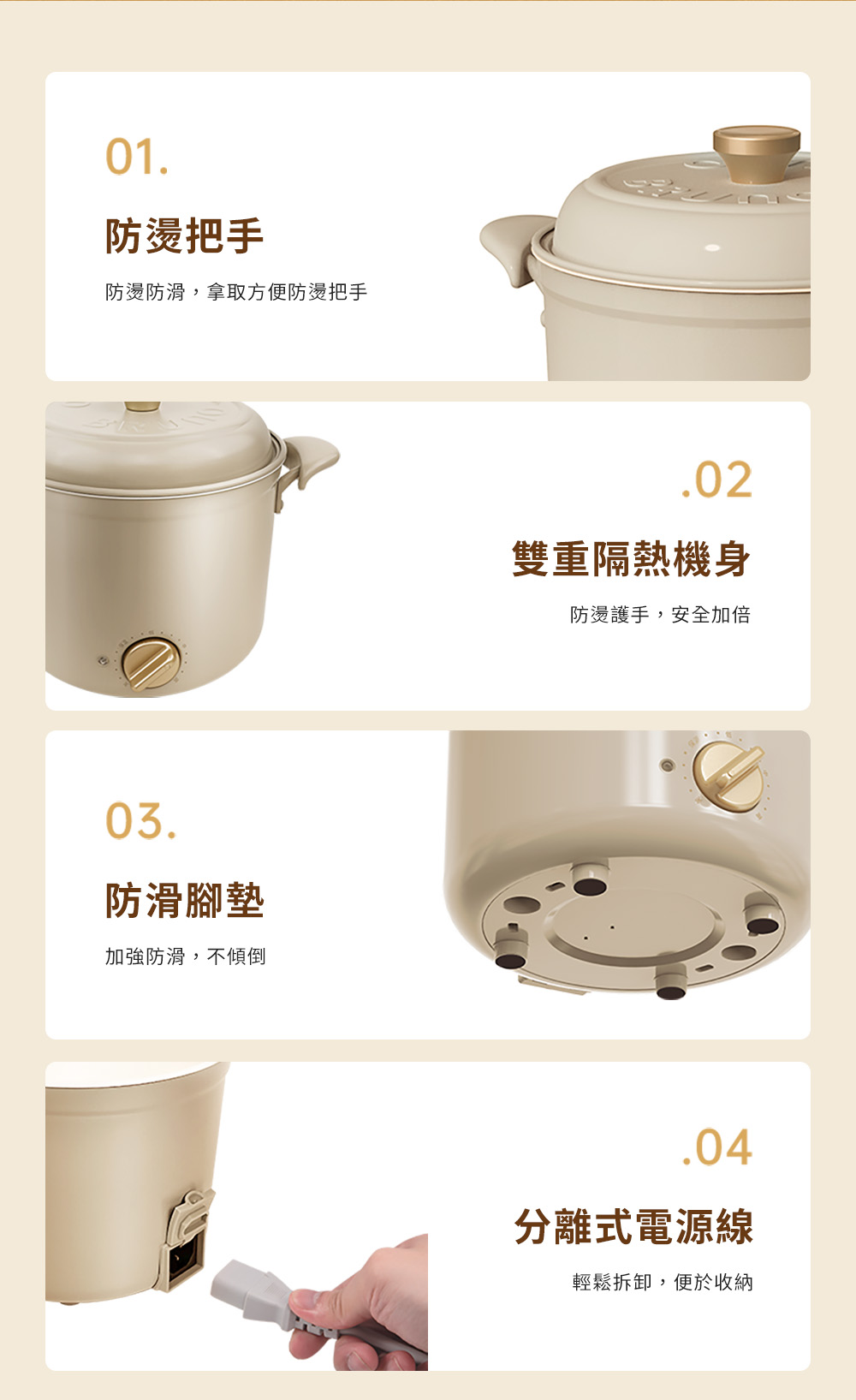 01.

防燙把手

防燙防滑，拿取方便防燙把手

.02

雙重隔熱機身

防燙護手，安全加倍

03.

防滑腳墊

加強防滑，不傾倒

.04

分離式電源線

輕鬆拆卸，便於收納