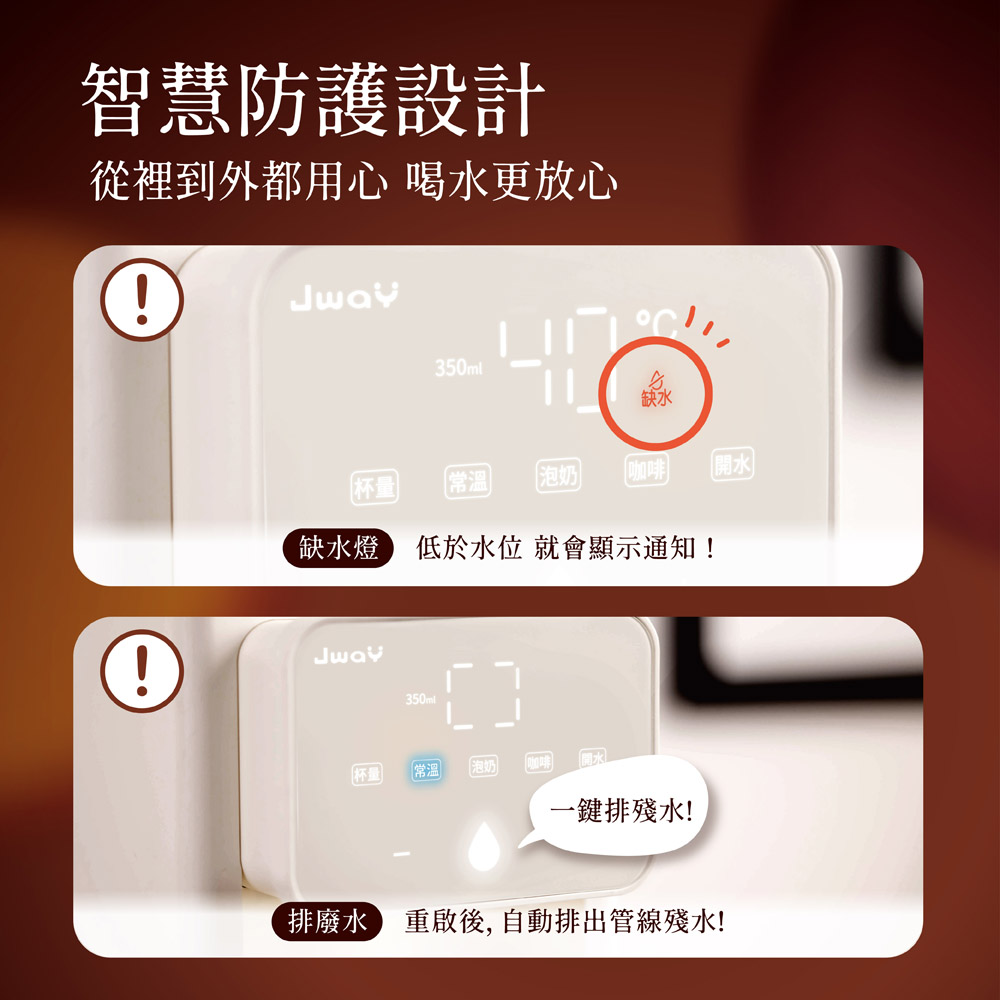 智慧防護設計
從裡到外都用心 喝水更放心

!
Jway
350ml
40°C
缺水
杯量 常溫 泡奶 咖啡 開水
缺水燈 低於水位 就會顯示通知！

!
Jway
350ml
杯量 常溫 泡奶 咖啡 開水
一鍵排殘水!
排廢水 重啟後, 自動排出管線殘水!