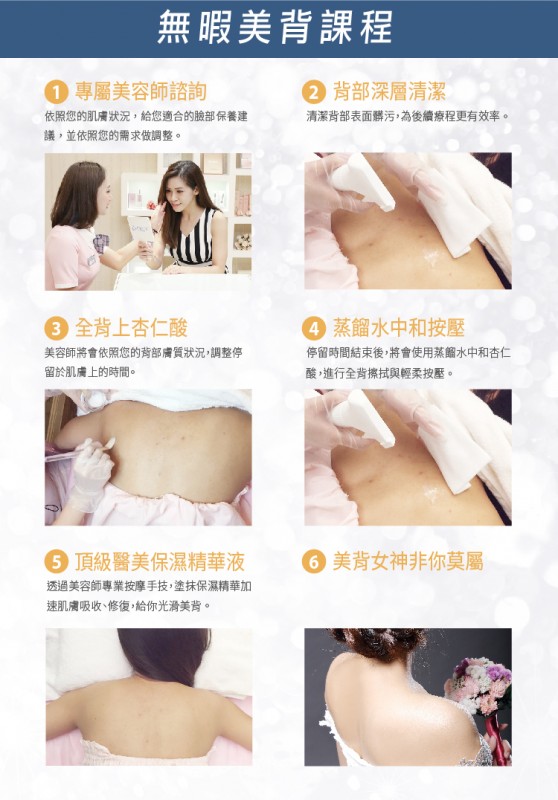 無暇美背課程

1 專屬美容師諮詢

依照您的肌膚狀況，給您適合的臉部保養建議，並依照您的需求做調整。

2 背部深層清潔

清潔背部表面髒污，為後續療程更有效率。

3 全背上杏仁酸

美容師將會依照您的背部膚質狀況，調整停留於肌膚上的時間。

4 蒸餾水中和按壓

停留時間結束後，將會使用蒸餾水中和杏仁酸，進行全背擦拭與輕柔按壓。

5 頂級醫美保濕精華液

透過美容師專業按摩手技，塗抹保濕精華加速肌膚吸收、修復，給你光滑美背。

6 美背女神非你莫屬