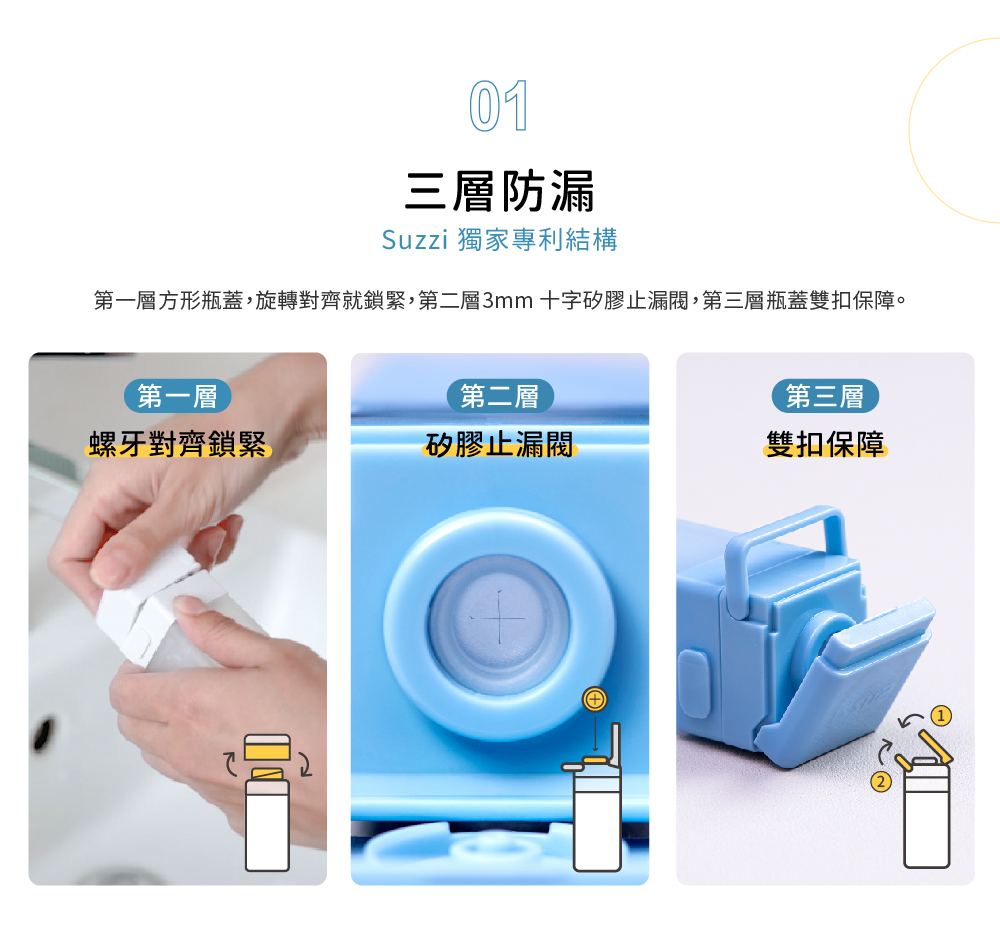 01

三層防漏

Suzzi 獨家專利結構

第一層方形瓶蓋，旋轉對齊就鎖緊，第二層3mm 十字矽膠止漏閥，第三層瓶蓋雙扣保障。

第一層

螺牙對齊鎖緊

第二層

矽膠止漏閥

第三層

雙扣保障

1

2