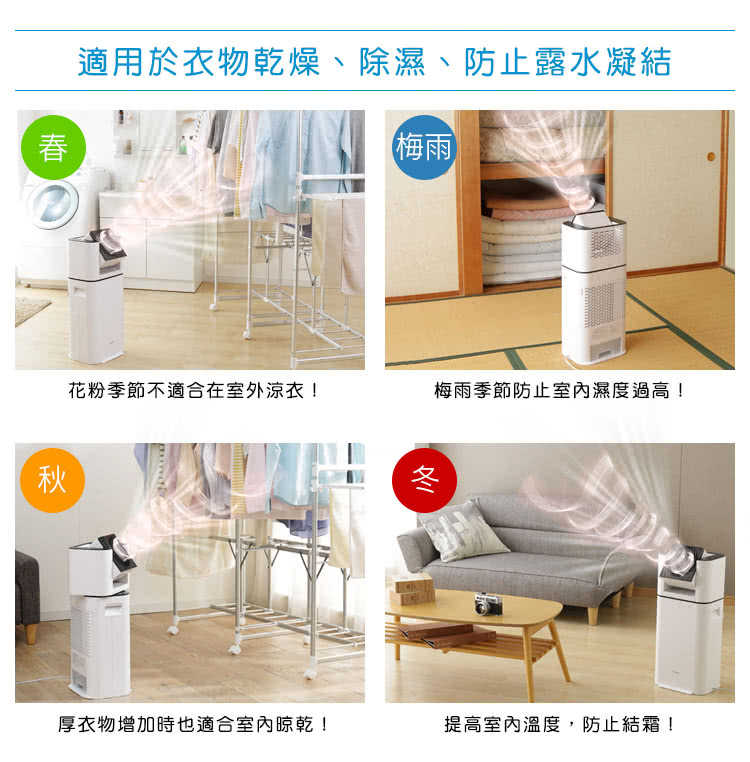 適用於衣物乾燥、除濕、防止露水凝結

春

花粉季節不適合在室外涼衣！

梅雨

梅雨季節防止室內濕度過高！

秋

厚衣物增加時也適合室內晾乾！

冬

提高室內溫度，防止結霜！