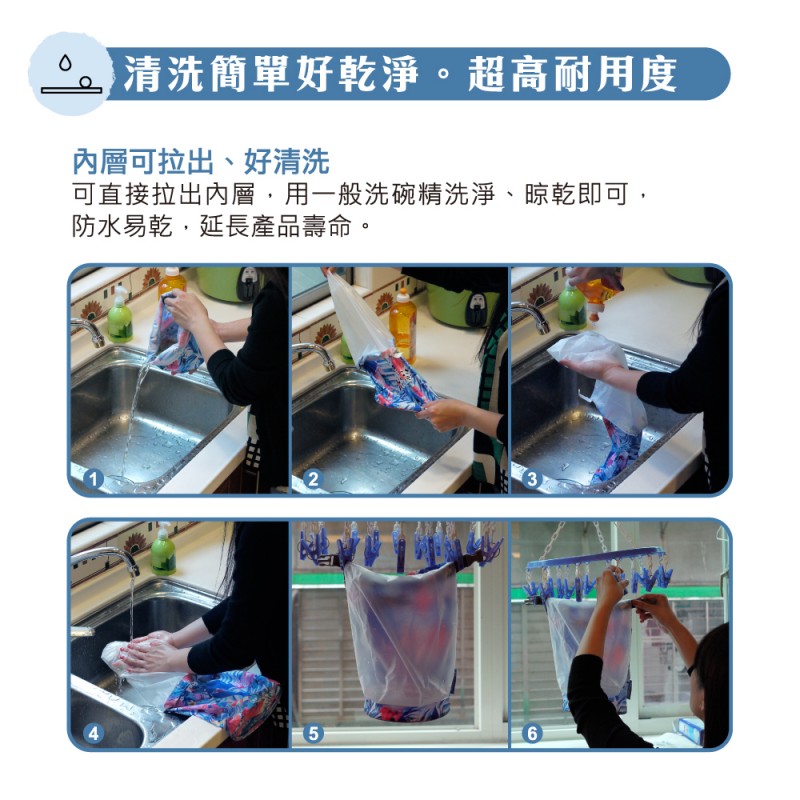 清洗簡單好乾淨。超高耐用度

內層可拉出、好清洗
可直接拉出內層，用一般洗碗精洗淨、晾乾即可，防水易乾，延長產品壽命。

1

2

3

4

5

6