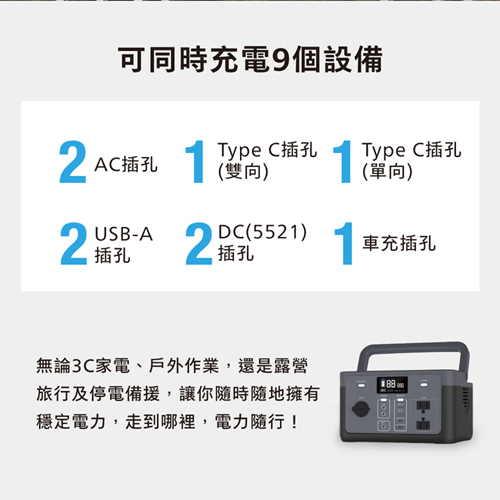 可同時充電9個設備

2 AC插孔

1 Type C插孔 (雙向)

1 Type C插孔 (單向)

2 USB-A 插孔

2 DC(5521) 插孔

1 車充插孔

無論3C家電、戶外作業，還是露營旅行及停電備援，讓你隨時隨地擁有穩定電力，走到哪裡，電力隨行！