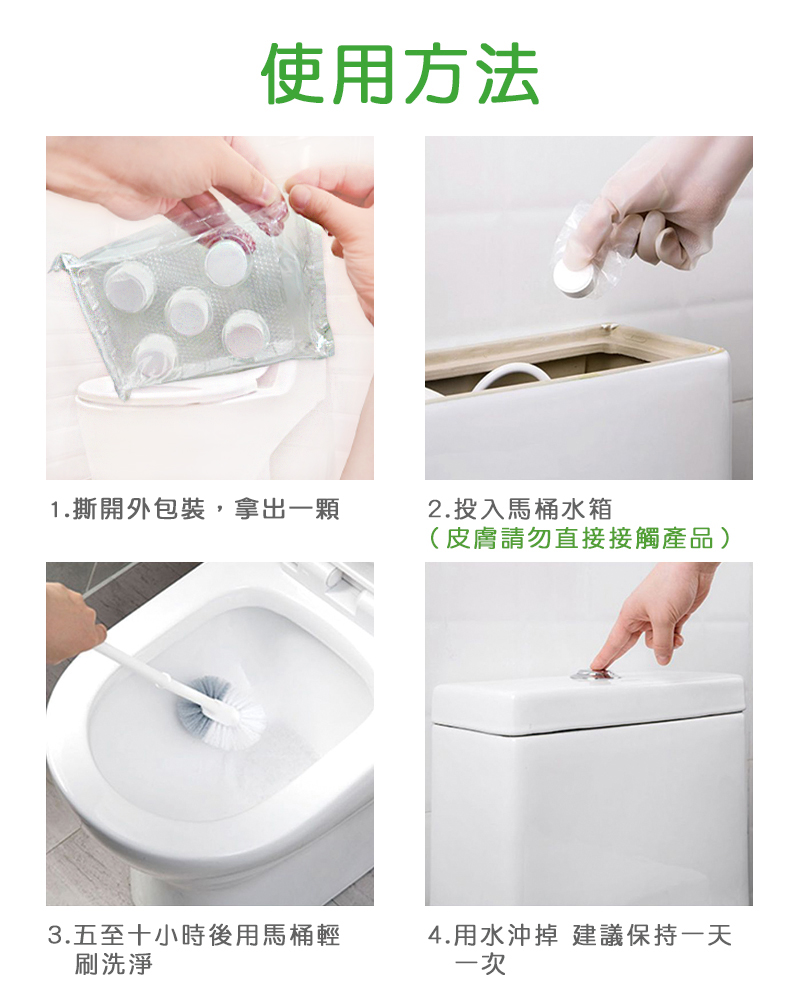 使用方法

1.撕開外包裝，拿出一顆

2.投入馬桶水箱
（皮膚請勿直接接觸產品）

3.五至十小時後用馬桶輕刷洗淨

4.用水沖掉 建議保持一天一次