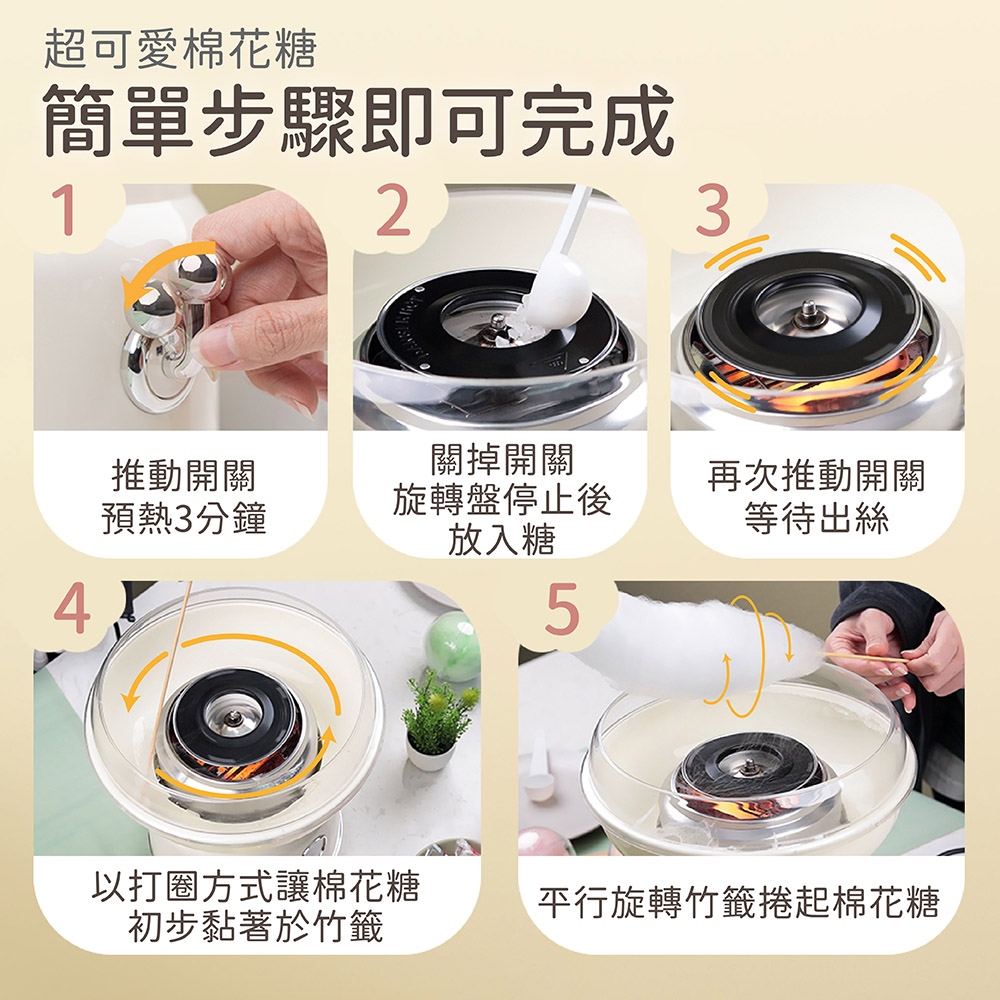 超可愛棉花糖
簡單步驟即可完成

1
推動開關
預熱3分鐘

2
關掉開關
旋轉盤停止後
放入糖

3
再次推動開關
等待出絲

4
以打圈方式讓棉花糖
初步黏著於竹籤

5
平行旋轉竹籤捲起棉花糖