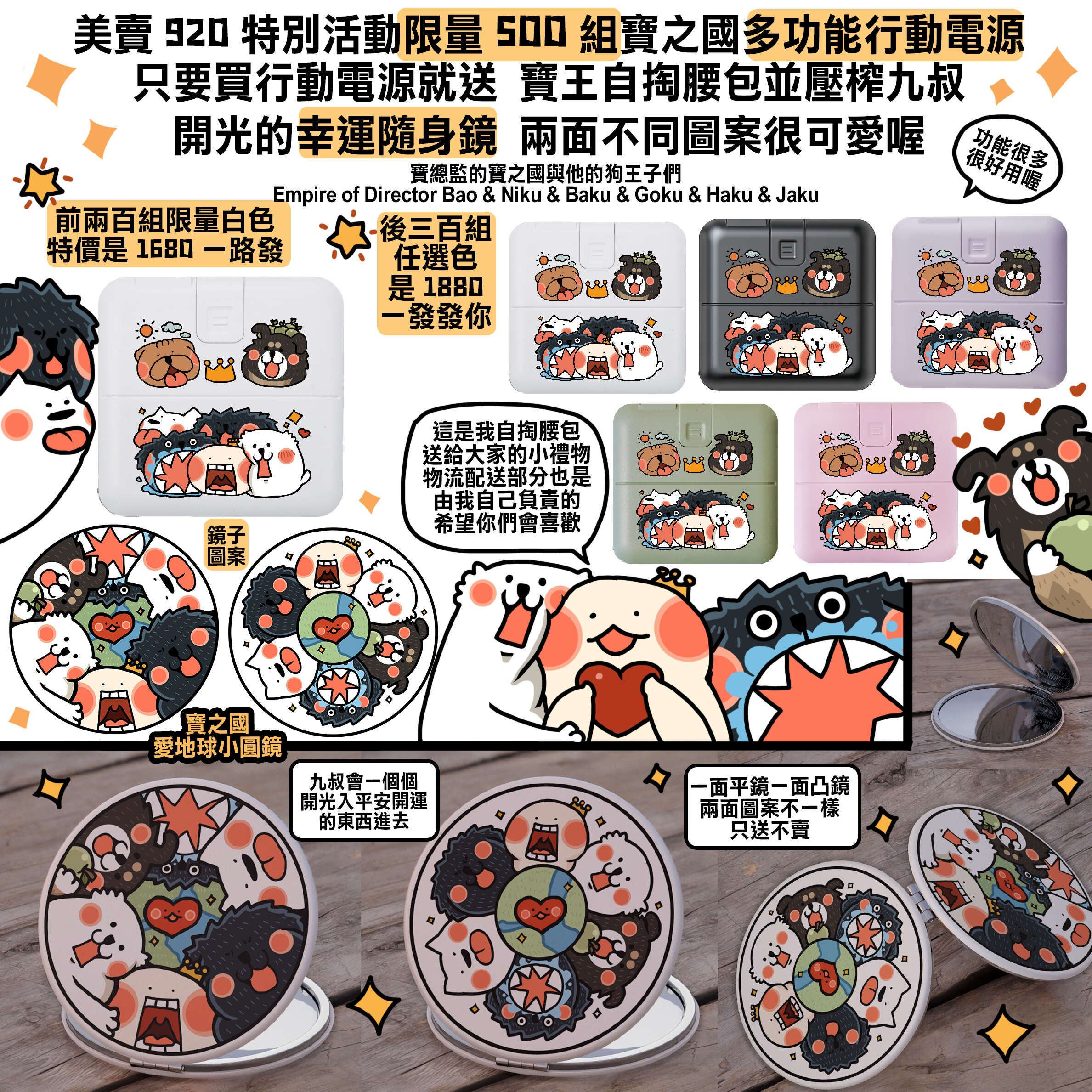 美賣 920 特別活動限量 500 組寶之國多功能行動電源
只要買行動電源就送 寶王自掏腰包並壓榨九叔
開光的幸運隨身鏡 兩面不同圖案很可愛喔

功能很多
很好用喔

寶總監的寶之國與他的狗王子們
Empire of Director Bao & Niku & Baku & Goku & Haku & Jaku

前兩百組限量白色
特價是 1680 一路發

後三百組
任選色
是 1880
一發發你

這是我自掏腰包
送給大家的小禮物
物流配送部分也是
由我自己負責的
希望你們會喜歡

鏡子
圖案

寶之國
愛地球小圓鏡

九叔會一個個
開光入平安開運
的東西進去

一面平鏡一面凸鏡
兩面圖案不一樣
只送不賣