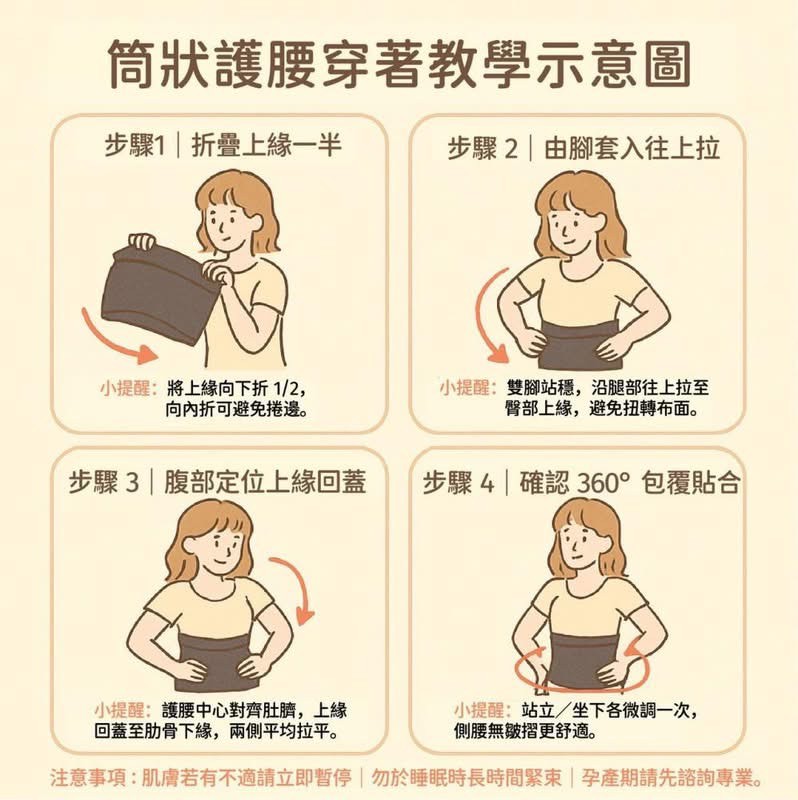 筒狀護腰穿著教學示意圖

步驟1｜折疊上緣一半

小提醒：將上緣向下折 1/2，向內折可避免捲邊。

步驟 2｜由腳套入往上拉

小提醒：雙腳站穩，沿腿部往上拉至臀部上緣，避免扭轉布面。

步驟 3｜腹部定位上緣回蓋

小提醒：護腰中心對齊肚臍，上緣回蓋至肋骨下緣，兩側平均拉平。

步驟 4｜確認 360° 包覆貼合

小提醒：站立／坐下各微調一次，側腰無皺摺更舒適。

注意事項：肌膚若有不適請立即暫停｜勿於睡眠時長時間緊束｜孕產期請先諮詢專業。