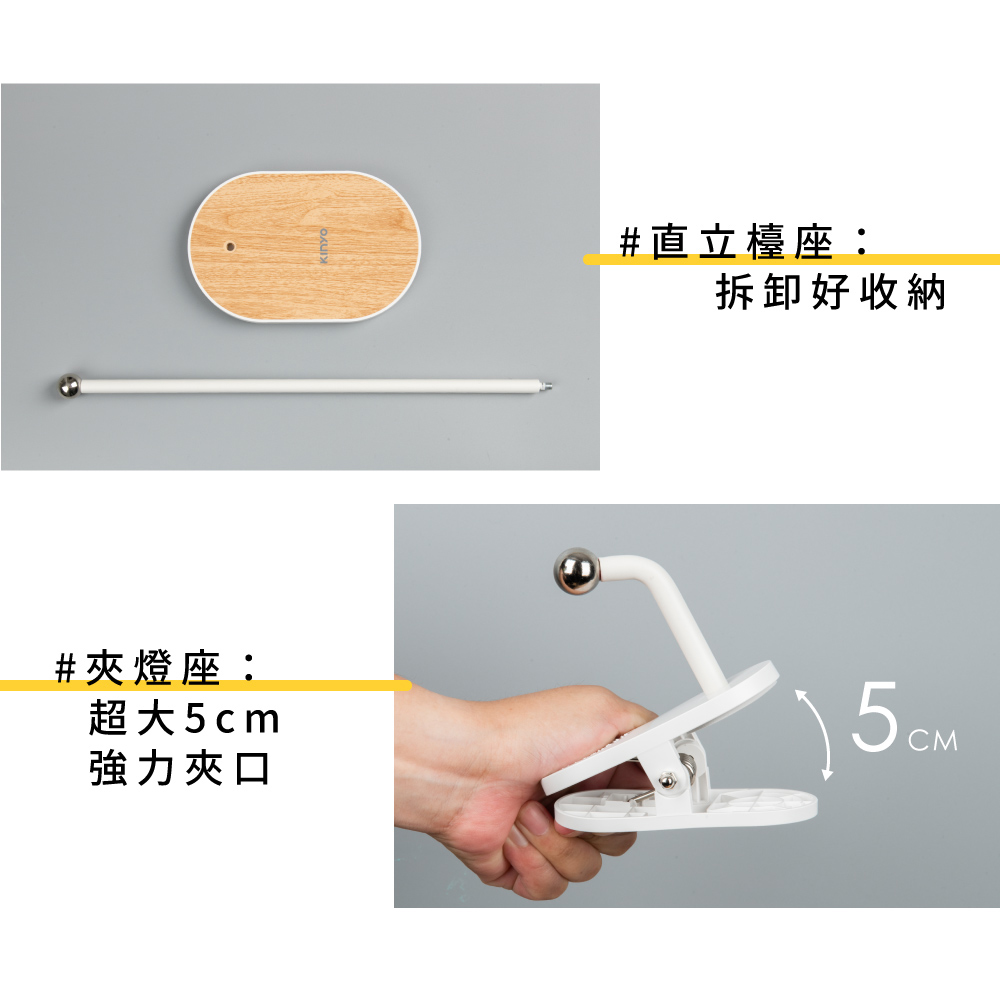 KINYO

#直立檯座：
拆卸好收納

#夾燈座：
超大5cm
強力夾口

5CM