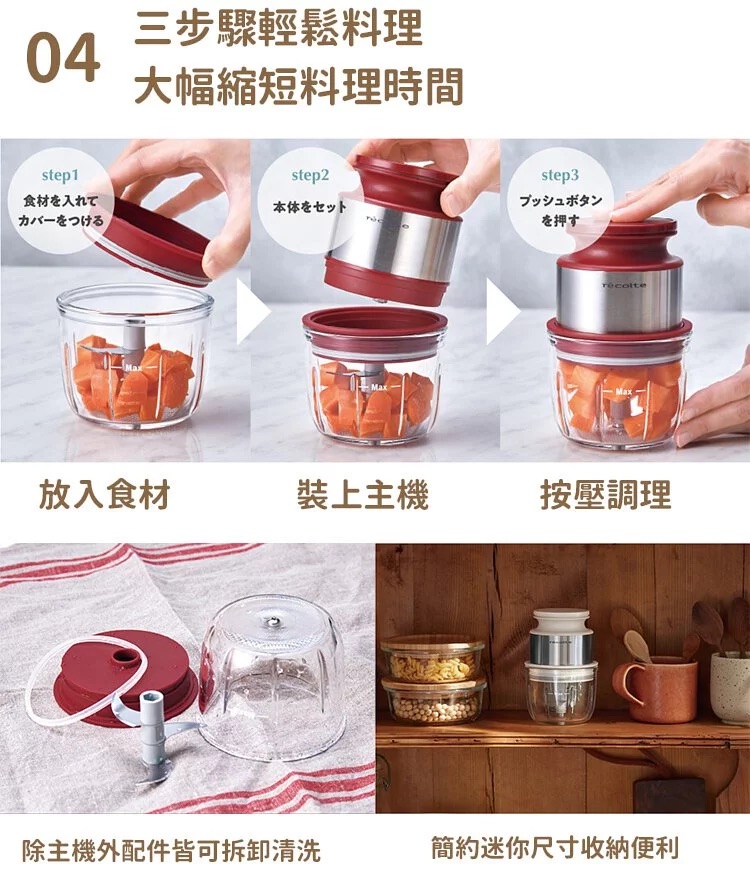 04 三步驟輕鬆料理
大幅縮短料理時間

step1
食材を入れて
カバーをつける

Max

step2
本体をセット

récolte

Max

step3
プッシュボタン
を押す

récolte

Max

放入食材

裝上主機

按壓調理

除主機外配件皆可拆卸清洗

簡約迷你尺寸收納便利