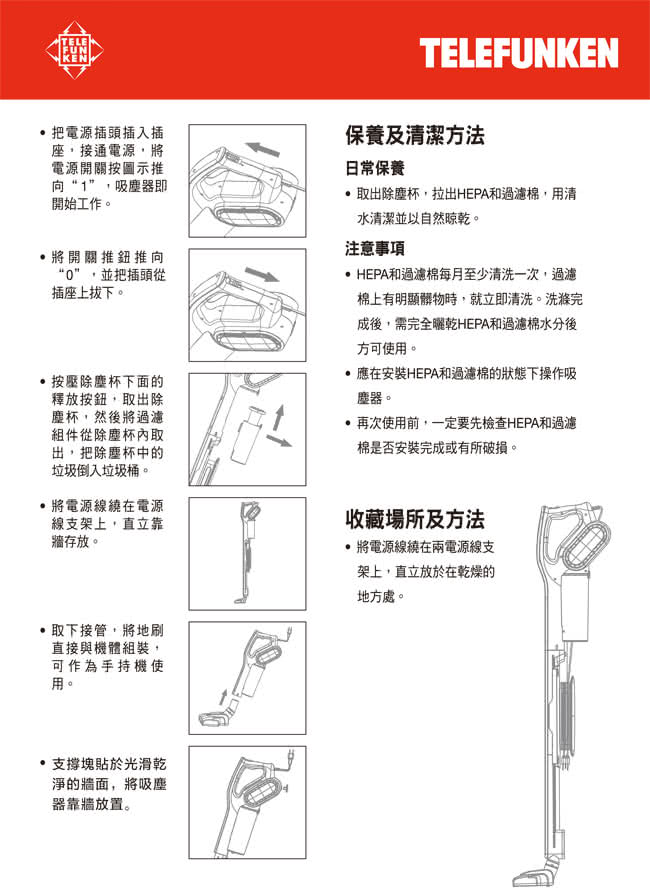 TELE FUN KEN

TELEFUNKEN

• 把電源插頭插入插座，接通電源，將電源開關按圖示推向“1”，吸塵器即開始工作。

• 將開關推鈕推向“0”，並把插頭從插座上拔下。

• 按壓除塵杯下面的釋放按鈕，取出除塵杯，然後將過濾組件從除塵杯內取出，把除塵杯中的垃圾倒入垃圾桶。

• 將電源線繞在電源線支架上，直立靠牆存放。

• 取下接管，將地刷直接與機體組裝，可作為手持機使用。

• 支撐塊貼於光滑乾淨的牆面，將吸塵器靠牆放置。

保養及清潔方法

日常保養

• 取出除塵杯，拉出HEPA和過濾棉，用清水清潔並以自然晾乾。

注意事項

• HEPA和過濾棉每月至少清洗一次，過濾棉上有明顯髒物時，就立即清洗。洗滌完成後，需完全曬乾HEPA和過濾棉水分後方可使用。

• 應在安裝HEPA和過濾棉的狀態下操作吸塵器。

• 再次使用前，一定要先檢查HEPA和過濾棉是否安裝完成或有所破損。

收藏場所及方法

• 將電源線繞在兩電源線支架上，直立放於在乾燥的地方處。